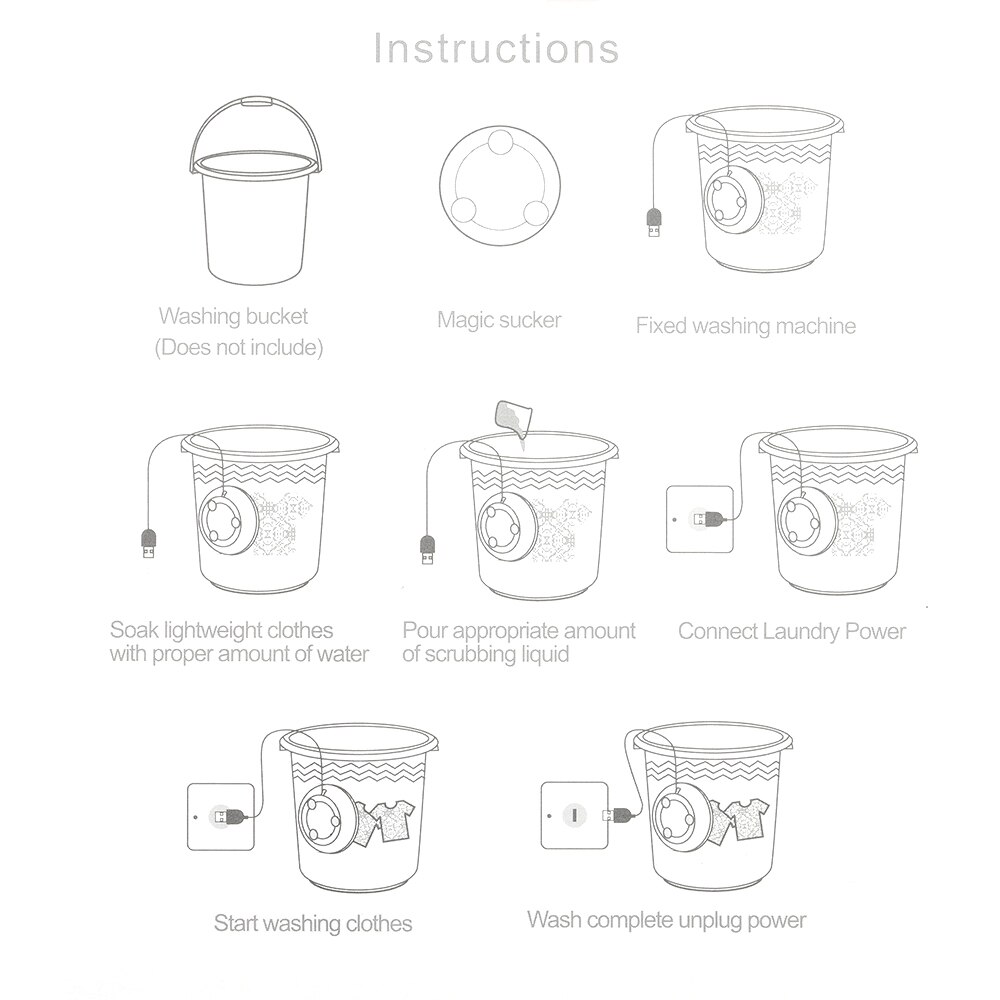 Instructions

Washing bucket
(Does not include)

Magic sucker

Fixed washing machine

Soak lightweight clothes with proper amount of water

Pour appropriate amount of scrubbing liquid

Connect Laundry Power

Start washing clothes

Wash complete unplug power