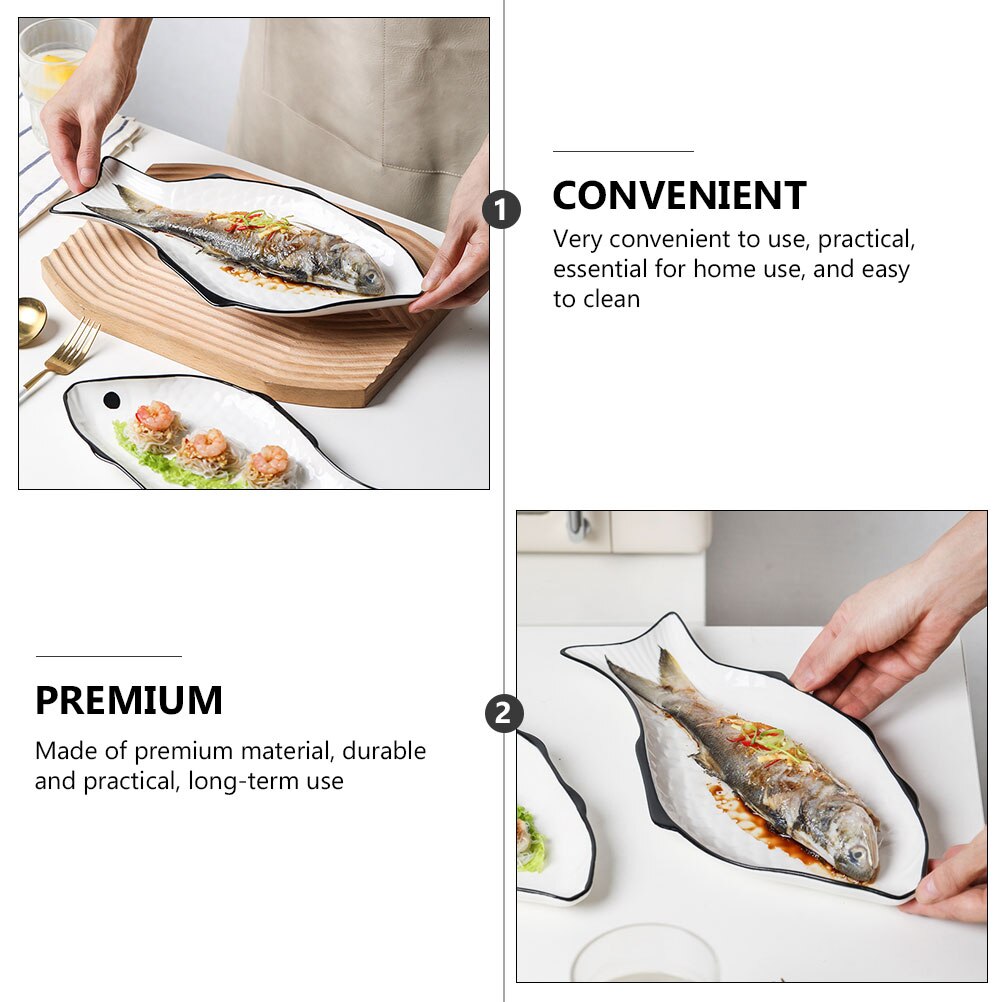 1

CONVENIENT

Very convenient to use, practical, essential for home use, and easy to clean

PREMIUM

Made of premium material, durable and practical, long-term use

2