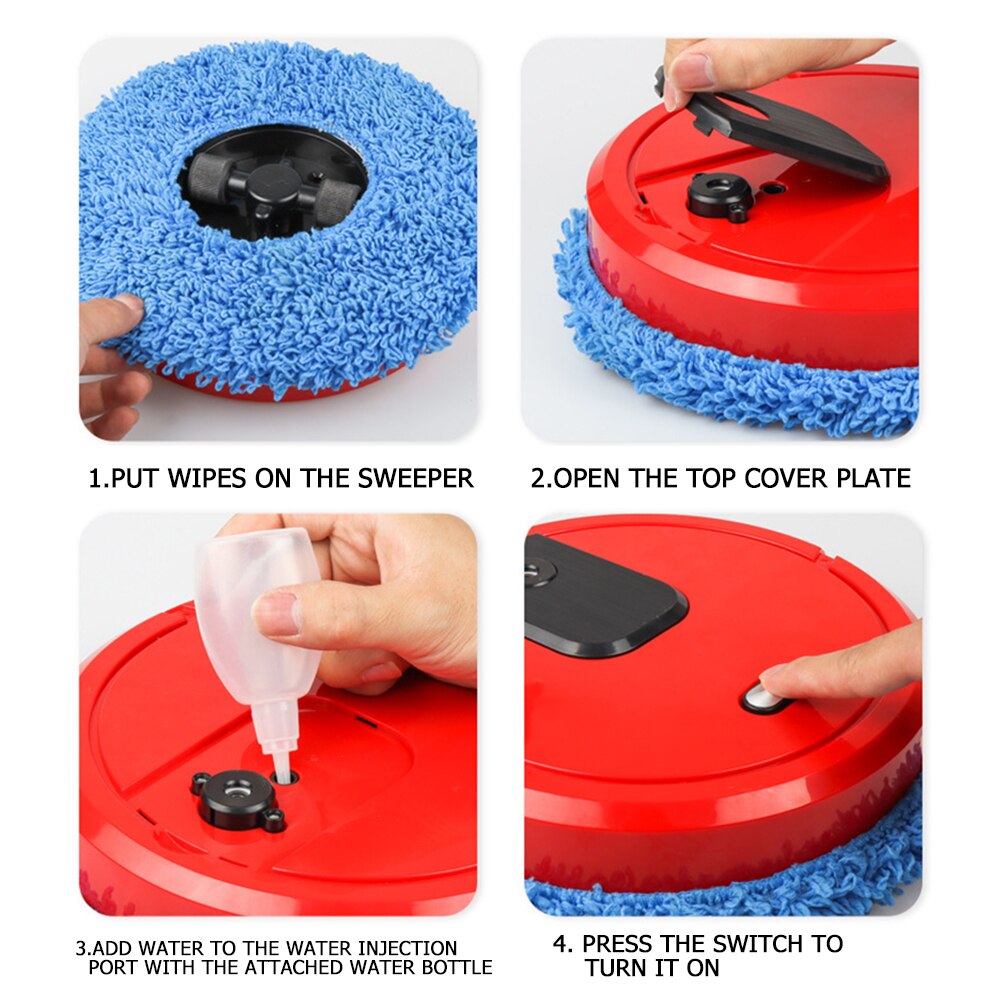 1.PUT WIPES ON THE SWEEPER

2.OPEN THE TOP COVER PLATE

3.ADD WATER TO THE WATER INJECTION PORT WITH THE ATTACHED WATER BOTTLE

4. PRESS THE SWITCH TO TURN IT ON