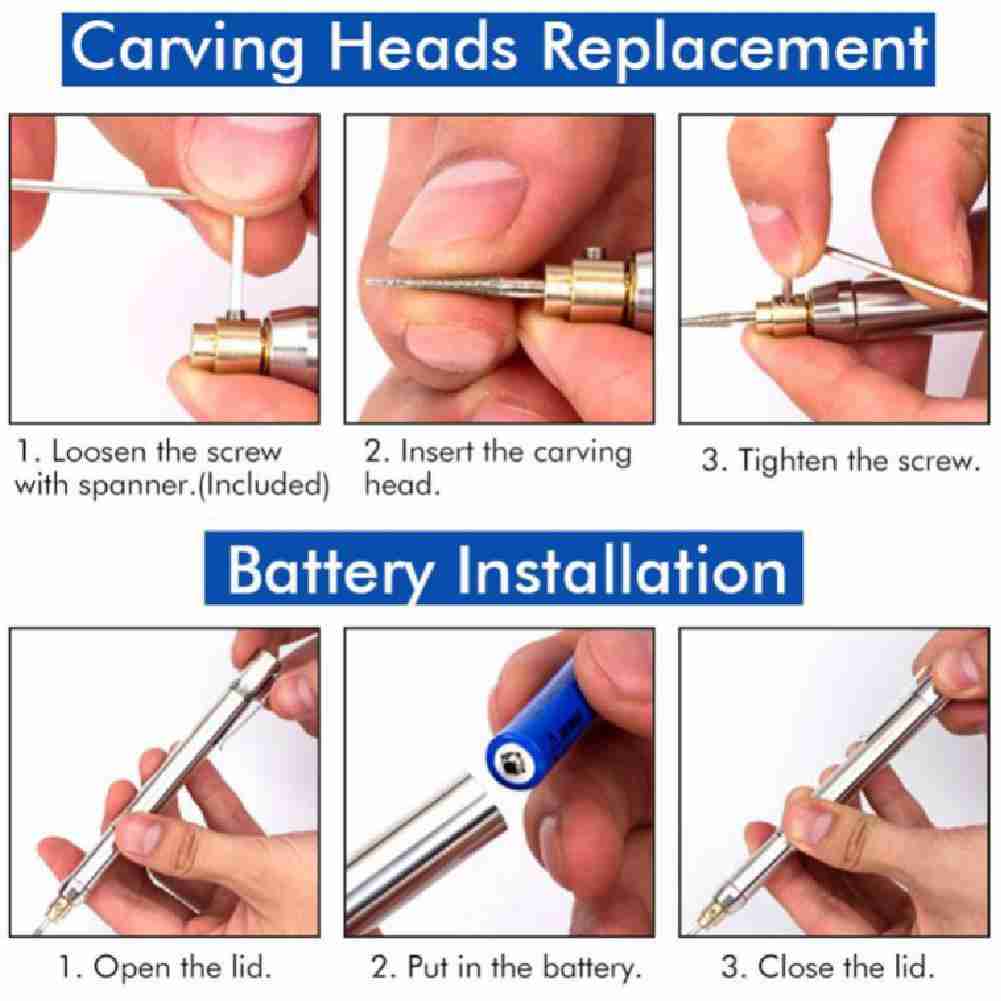 Carving Heads Replacement

1. Loosen the screw with spanner.(Included)

2. Insert the carving head.

3. Tighten the screw.

Battery Installation

1. Open the lid.

2. Put in the battery.

3. Close the lid.