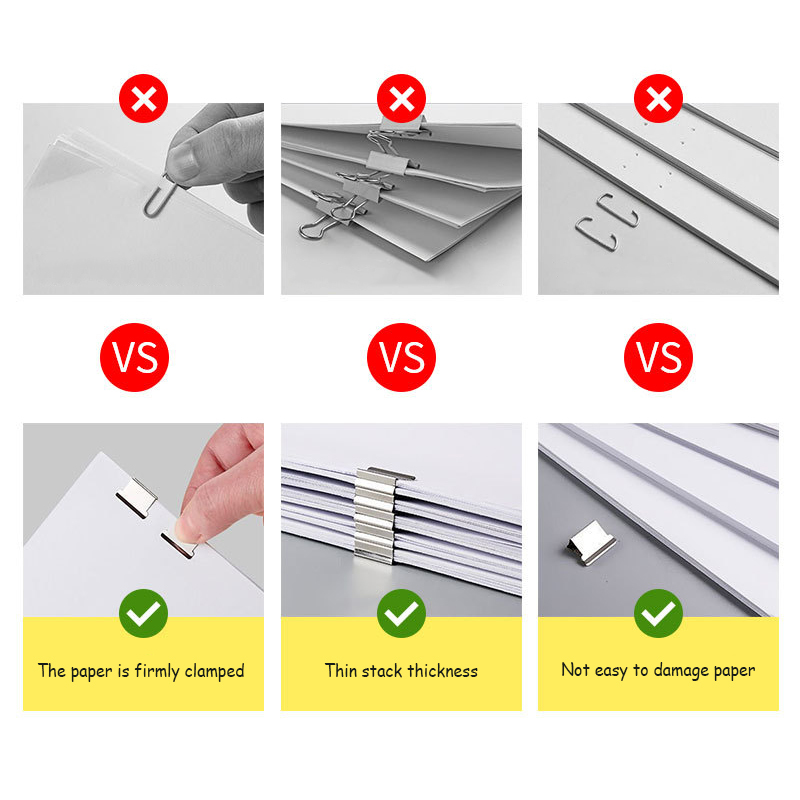 VS

VS

VS

The paper is firmly clamped

Thin stack thickness

Not easy to damage paper