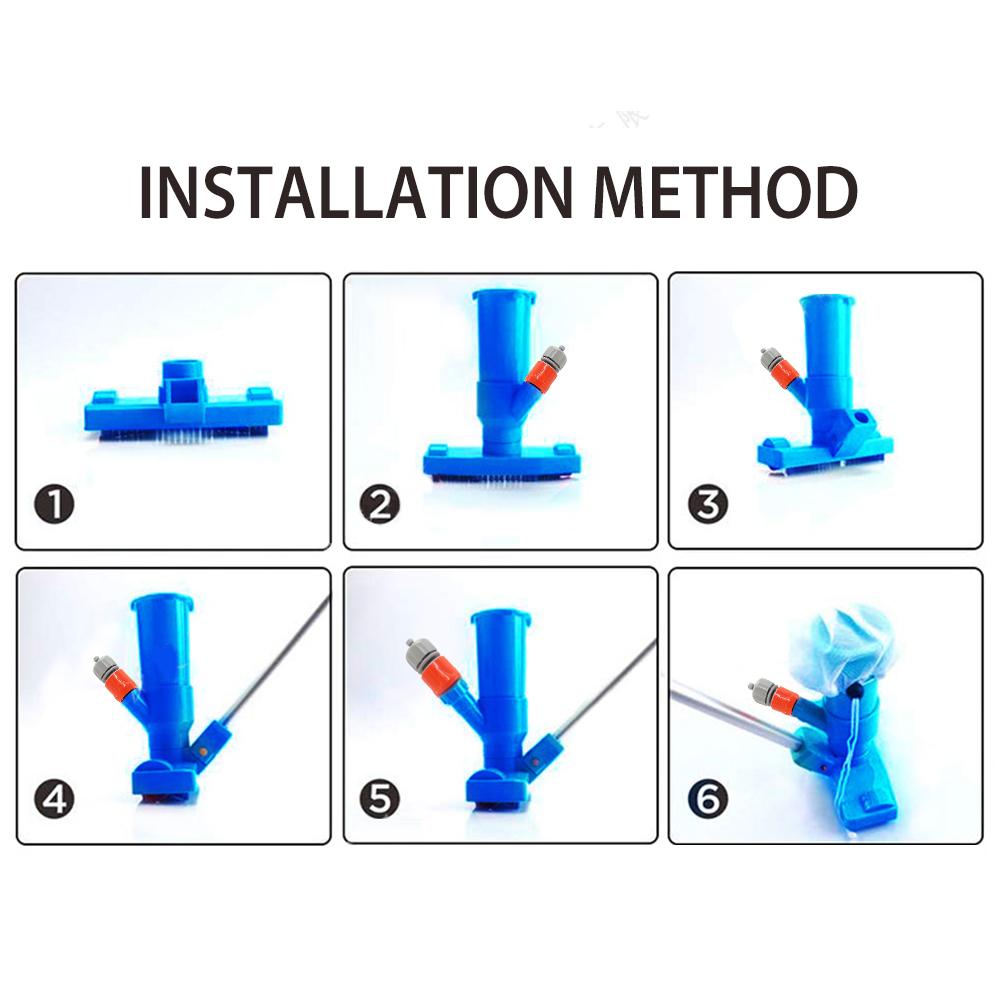 INSTALLATION METHOD

1

2

3

4

5

6