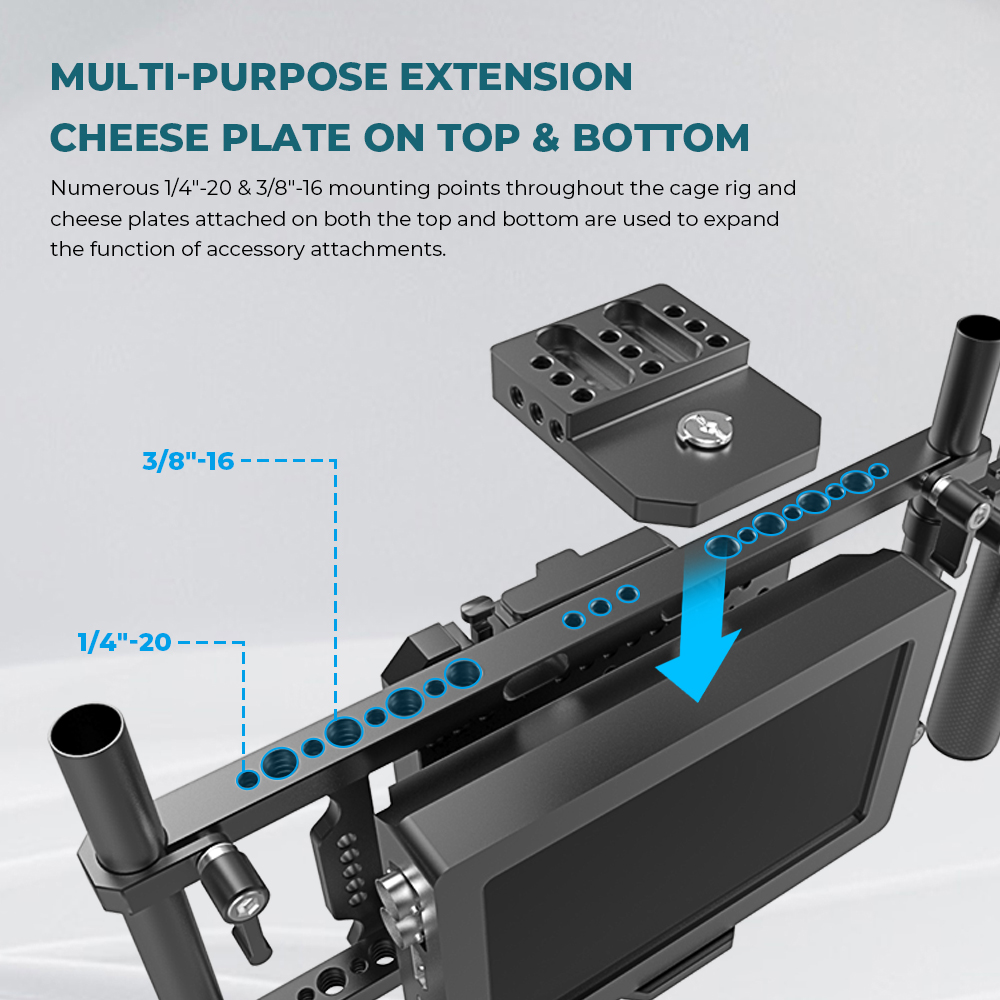 MULTI-PURPOSE EXTENSION
CHEESE PLATE ON TOP & BOTTOM

Numerous 1/4"-20 & 3/8"-16 mounting points throughout the cage rig and cheese plates attached on both the top and bottom are used to expand the function of accessory attachments.

3/8"-16

1/4"-20