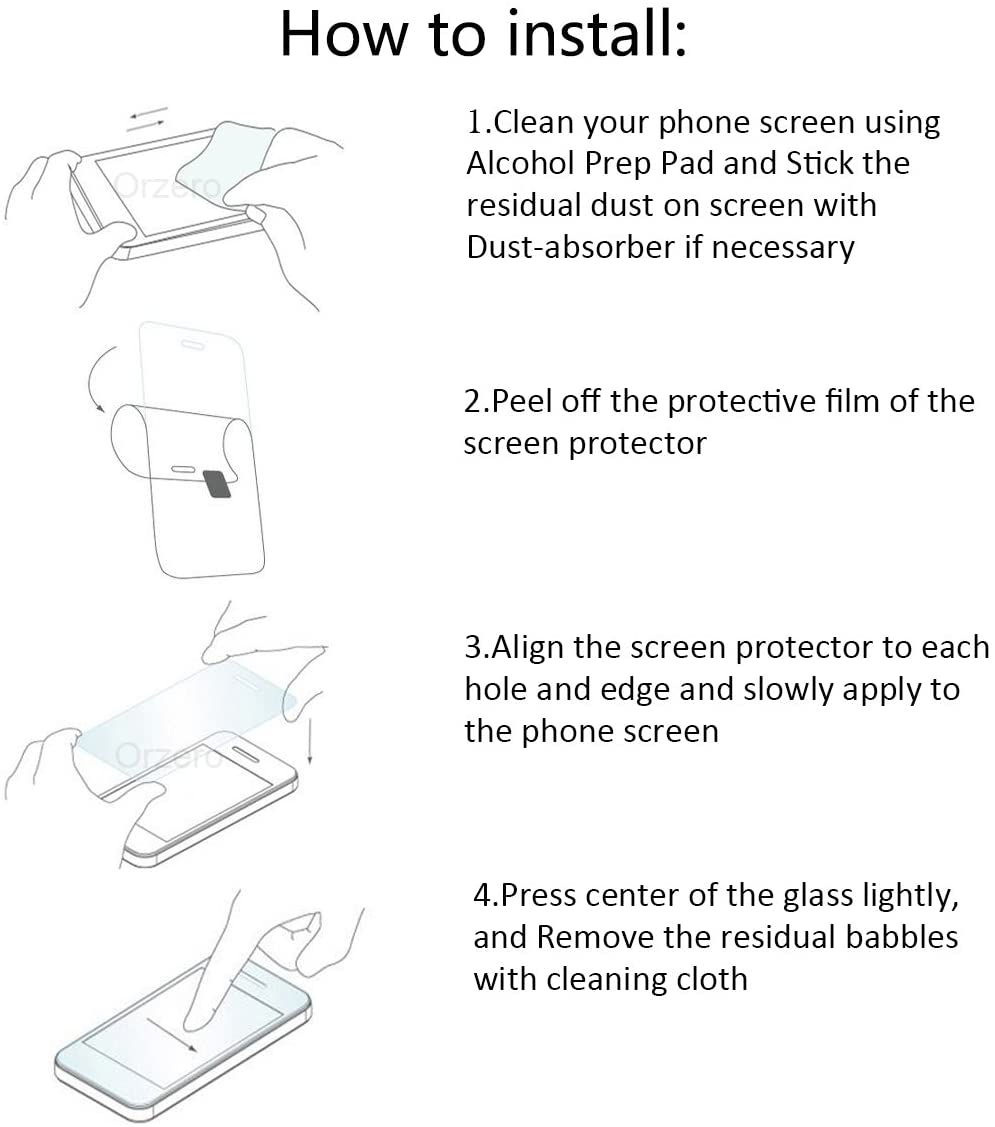 How to install:

Orzero

1.Clean your phone screen using Alcohol Prep Pad and Stick the residual dust on screen with Dust-absorber if necessary

2.Peel off the protective film of the screen protector

Orzero

3.Align the screen protector to each hole and edge and slowly apply to the phone screen

4.Press center of the glass lightly, and Remove the residual babbles with cleaning cloth