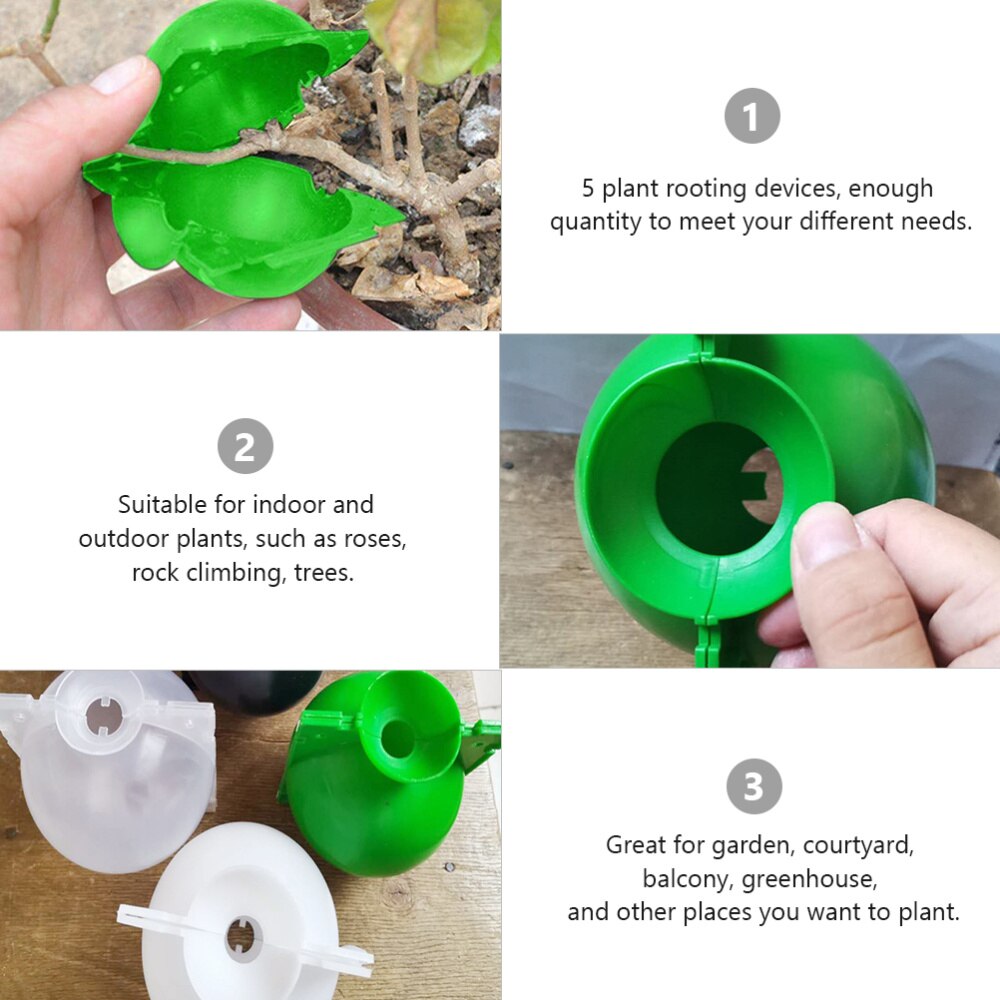 1

5 plant rooting devices, enough quantity to meet your different needs.

2

Suitable for indoor and outdoor plants, such as roses, rock climbing, trees.

3

Great for garden, courtyard, balcony, greenhouse, and other places you want to plant.