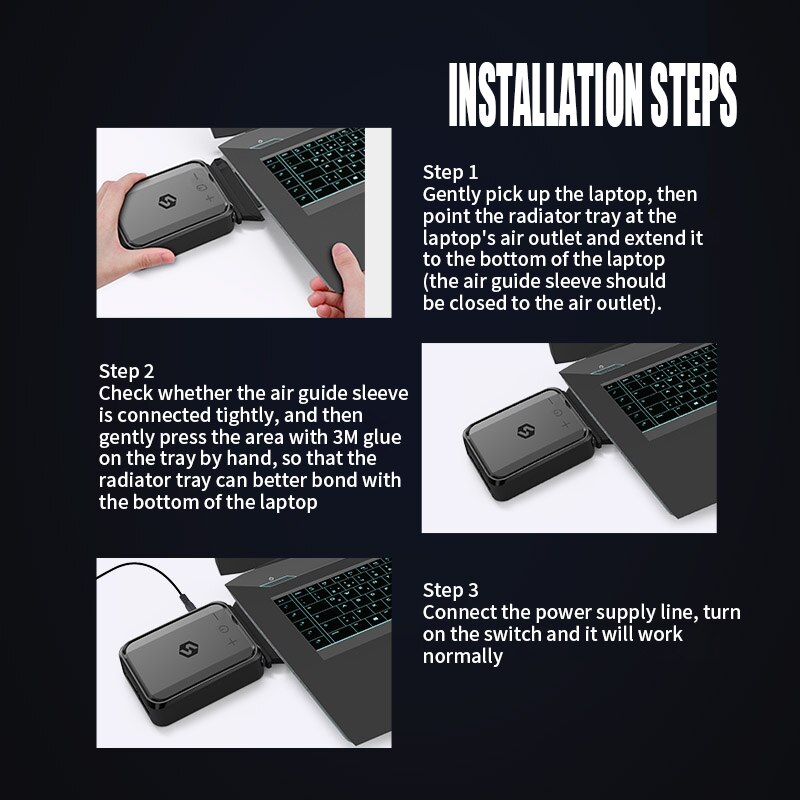 INSTALLATION STEPS

Step 1
Gently pick up the laptop, then point the radiator tray at the laptop's air outlet and extend it to the bottom of the laptop (the air guide sleeve should be closed to the air outlet).

Step 2
Check whether the air guide sleeve is connected tightly, and then gently press the area with 3M glue on the tray by hand, so that the radiator tray can better bond with the bottom of the laptop

Step 3
Connect the power supply line, turn on the switch and it will work normally