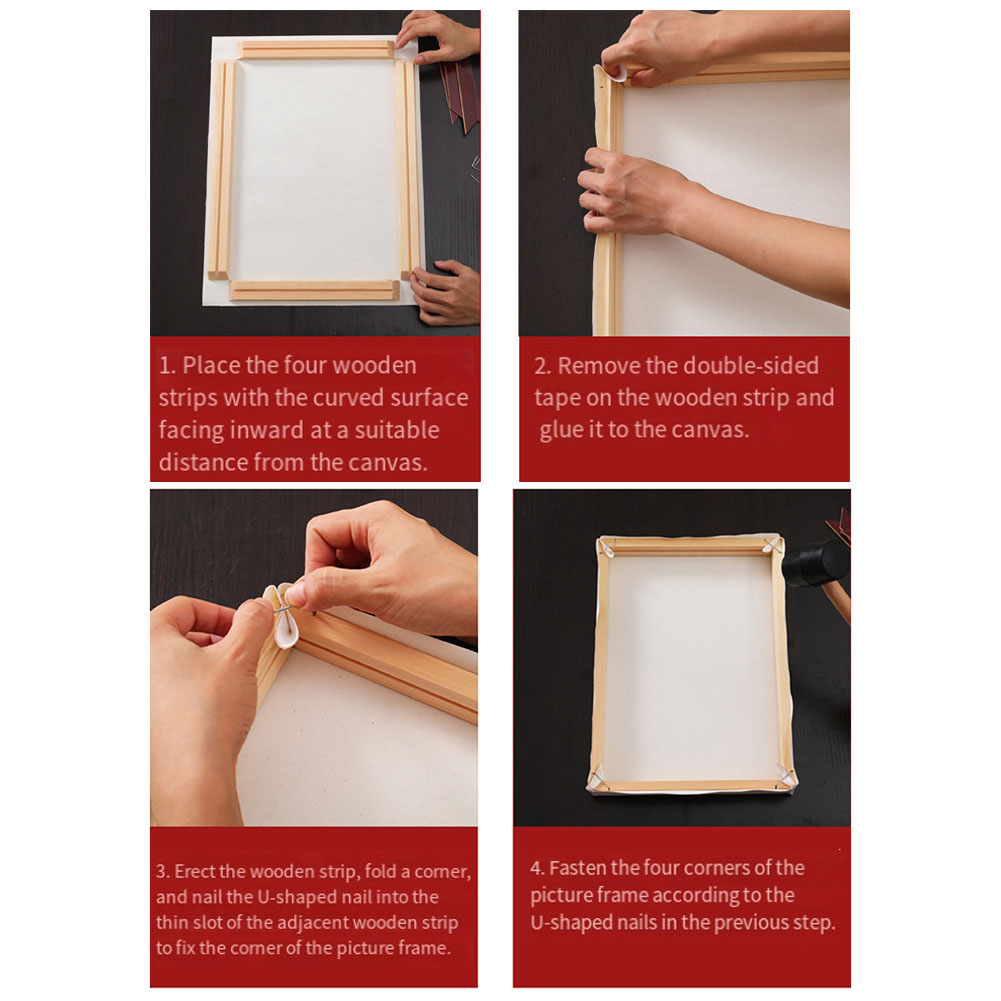 1. Place the four wooden strips with the curved surface facing inward at a suitable distance from the canvas.

2. Remove the double-sided tape on the wooden strip and glue it to the canvas.

3. Erect the wooden strip, fold a corner, and nail the U-shaped nail into the thin slot of the adjacent wooden strip to fix the corner of the picture frame.

4. Fasten the four corners of the picture frame according to the U-shaped nails in the previous step.