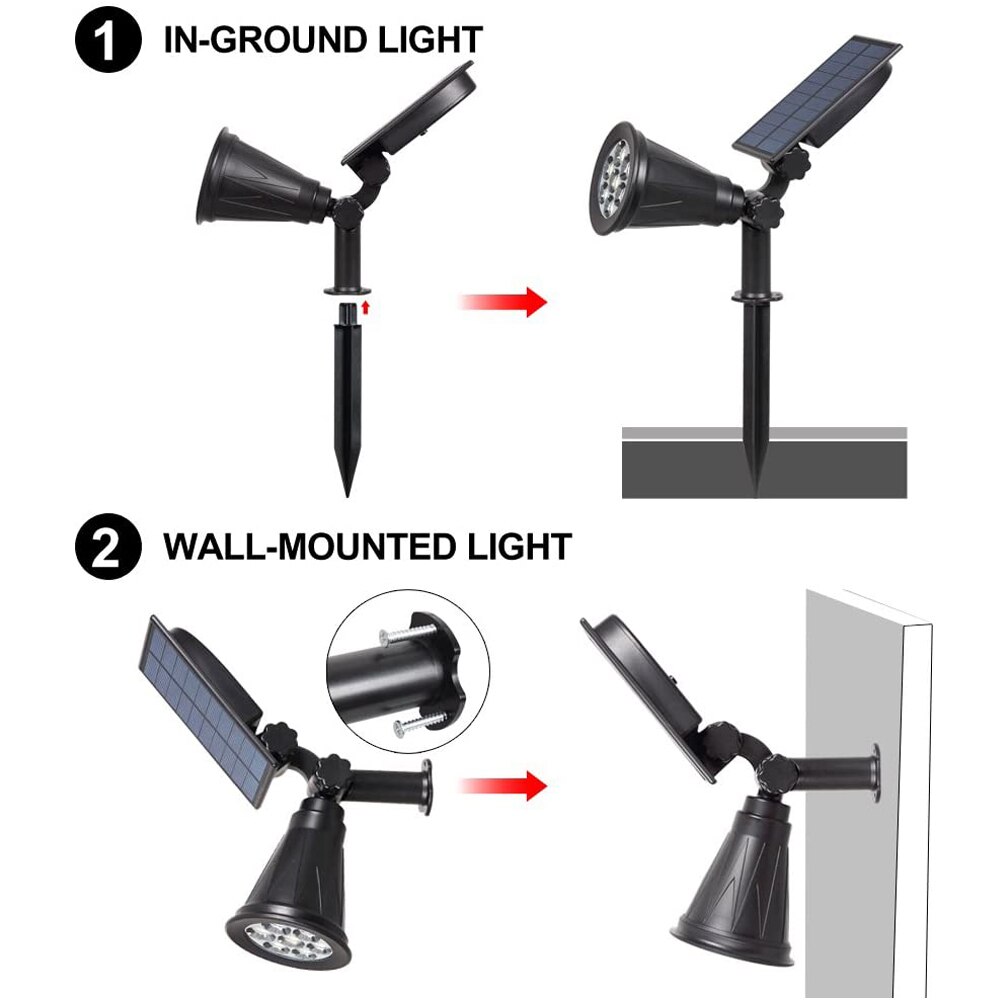 1 IN-GROUND LIGHT

2 WALL-MOUNTED LIGHT