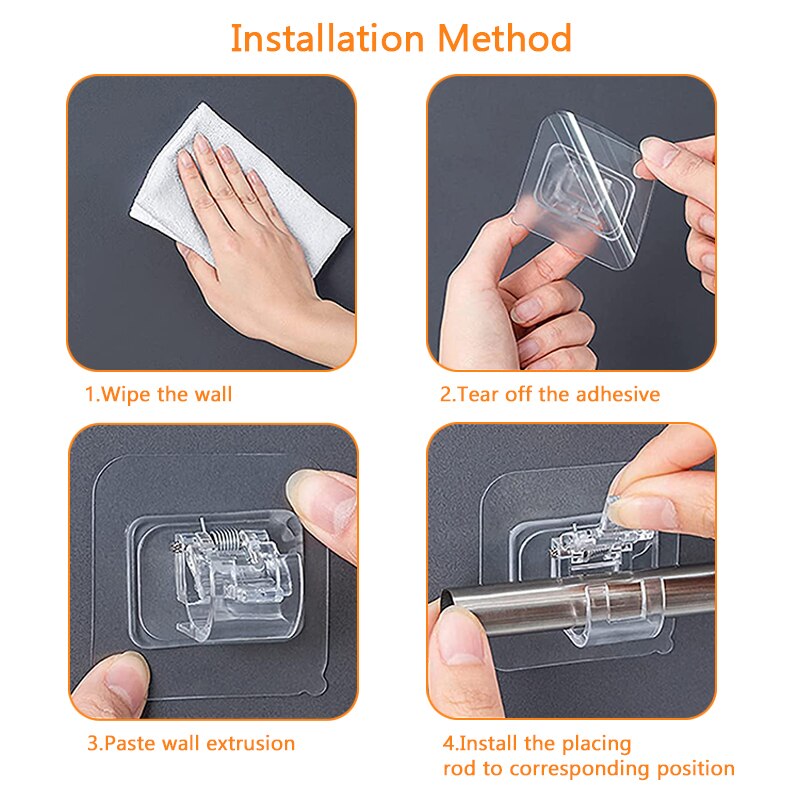 Installation Method

1.Wipe the wall

2.Tear off the adhesive

3.Paste wall extrusion

4.Install the placing rod to corresponding position