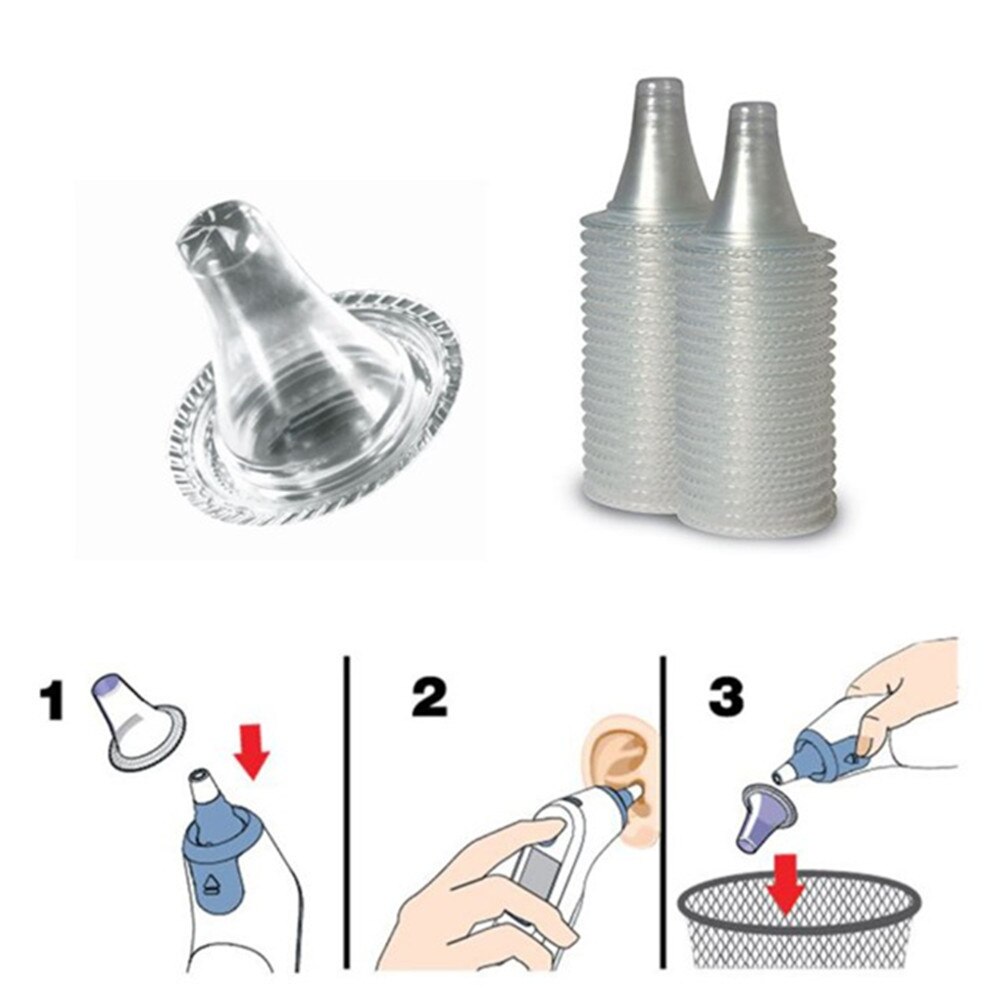 1

2

3