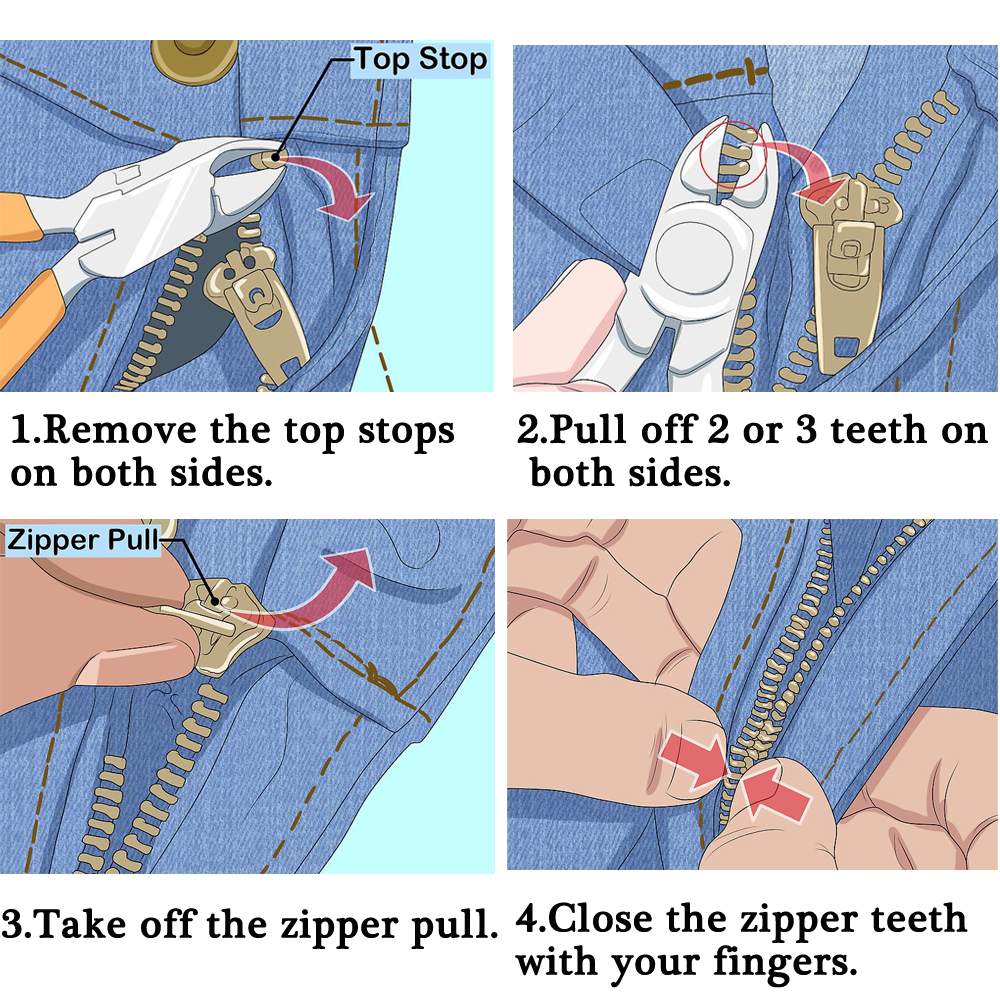 Top Stop

1.Remove the top stops on both sides.

2.Pull off 2 or 3 teeth on both sides.

Zipper Pull

3.Take off the zipper pull.

4.Close the zipper teeth with your fingers.