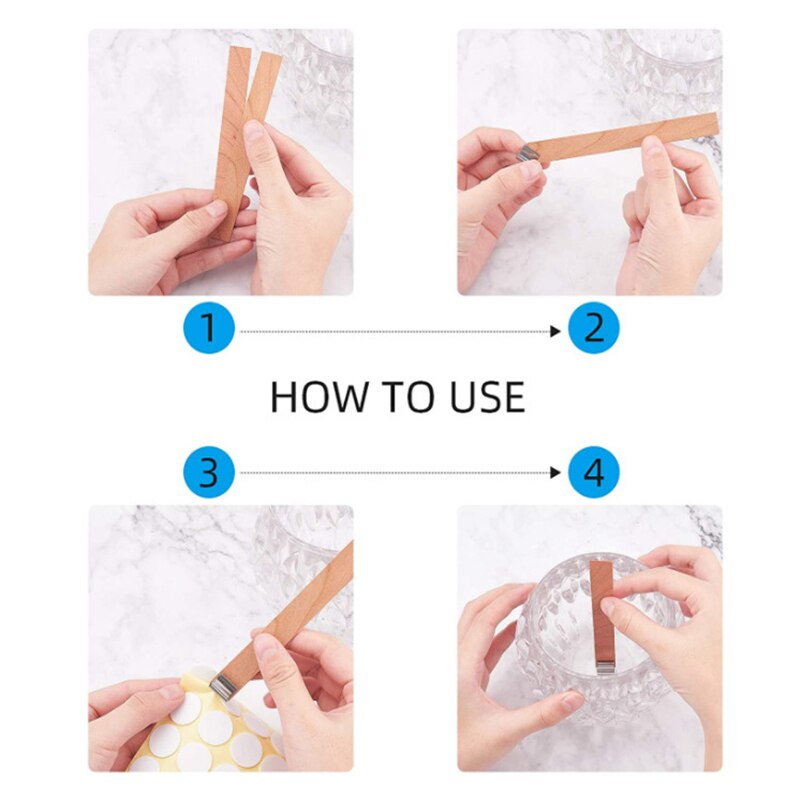 1

2

HOW TO USE

3

4