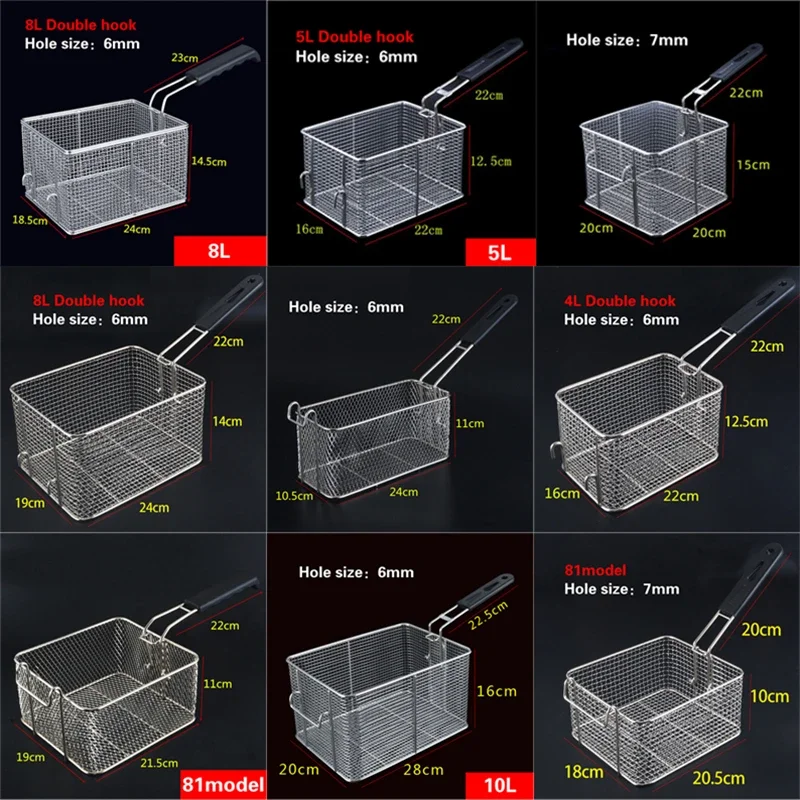 8L Double hook
Hole size：6mm
23cm
14.5cm
18.5cm
24cm
8L

5L Double hook
Hole size：6mm
22cm
12.5cm
16cm
22cm
5L

Hole size：7mm
22cm
15cm
20cm
20cm

8L Double hook
Hole size：6mm
22cm
14cm
19cm
24cm

Hole size：6mm
22cm
11cm
10.5cm
24cm

4L Double hook
Hole size：6mm
22cm
12.5cm
16cm
22cm

22cm
11cm
19cm
21.5cm
81model

Hole size：6mm
22.5cm
16cm
20cm
28cm
10L

81model
Hole size：7mm
20cm
10cm
18cm
20.5cm