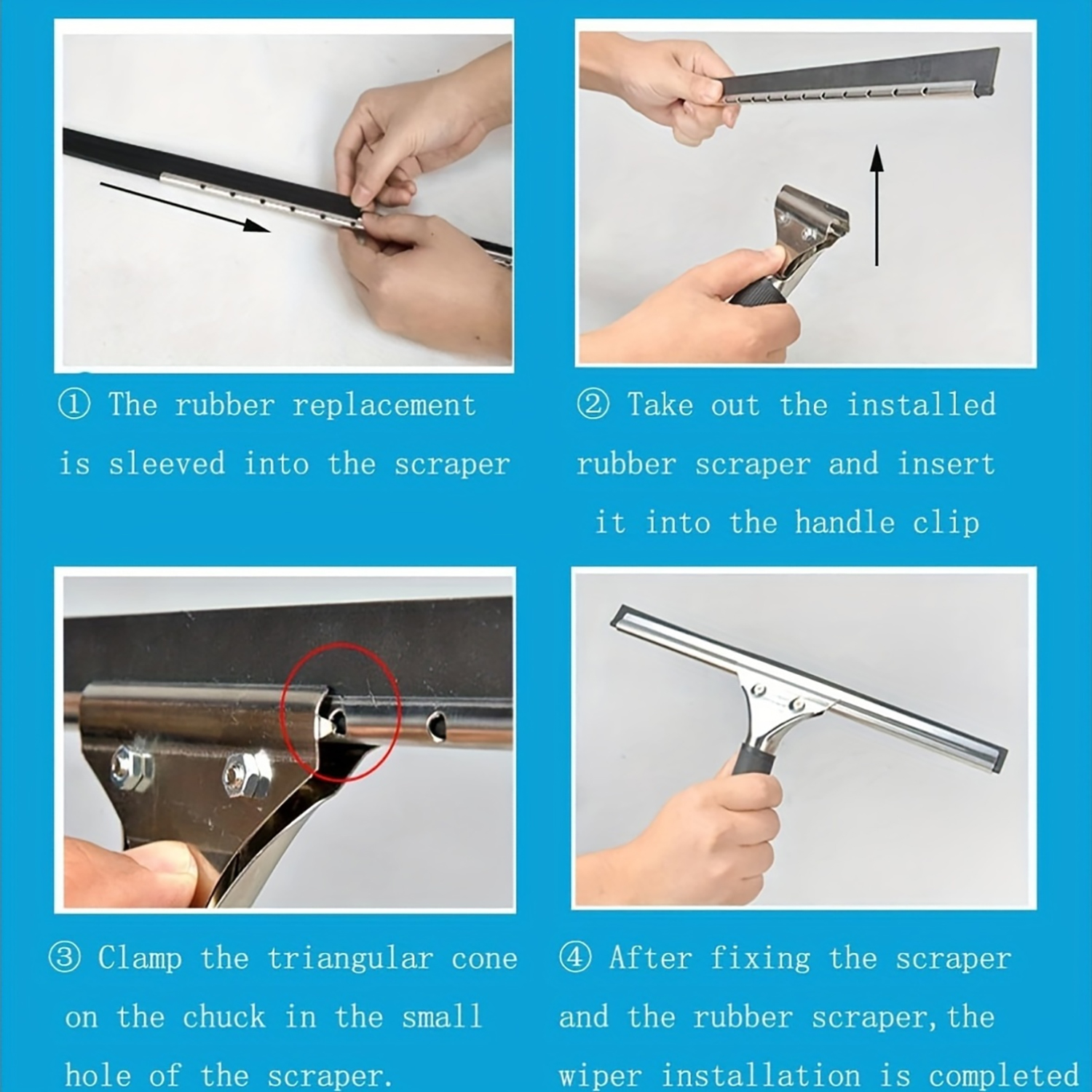 ① The rubber replacement is sleeved into the scraper

② Take out the installed rubber scraper and insert it into the handle clip

③ Clamp the triangular cone on the chuck in the small hole of the scraper.

④ After fixing the scraper and the rubber scraper, the wiper installation is completed