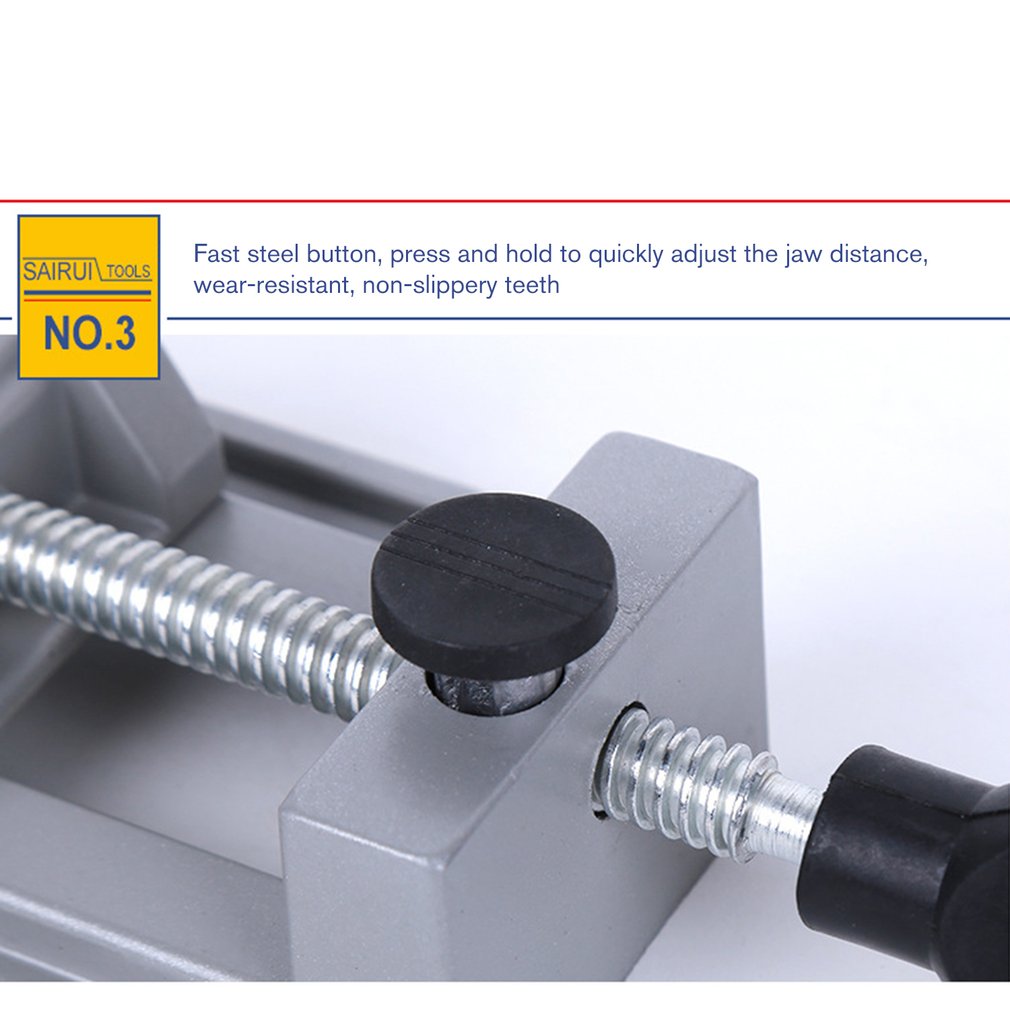 SAIRUI TOOLS
NO.3

Fast steel button, press and hold to quickly adjust the jaw distance, wear-resistant, non-slippery teeth