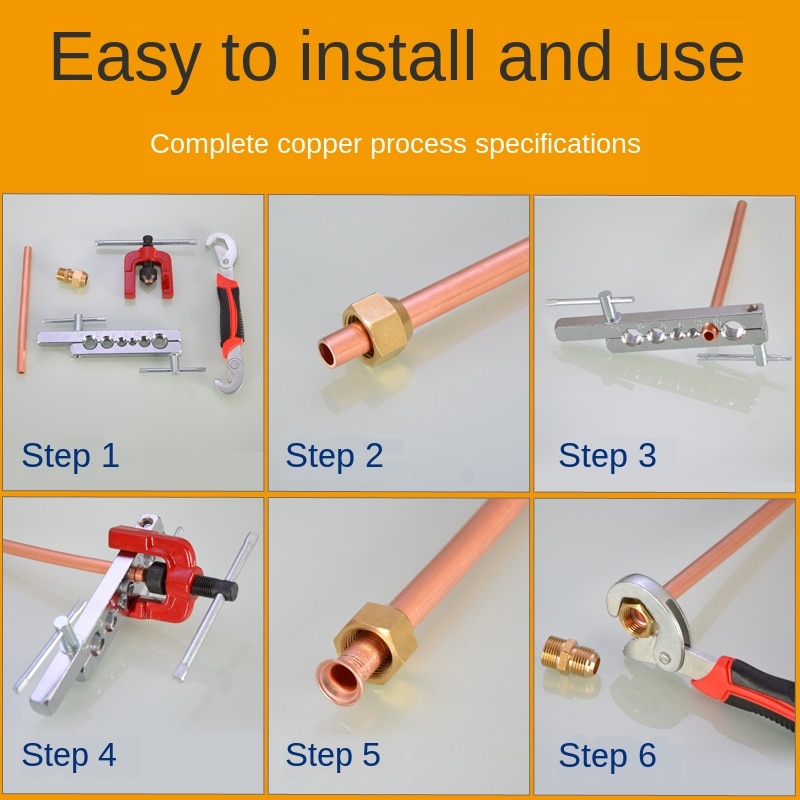 Easy to install and use

Complete copper process specifications

Step 1

Step 2

Step 3

Step 4

Step 5

Step 6