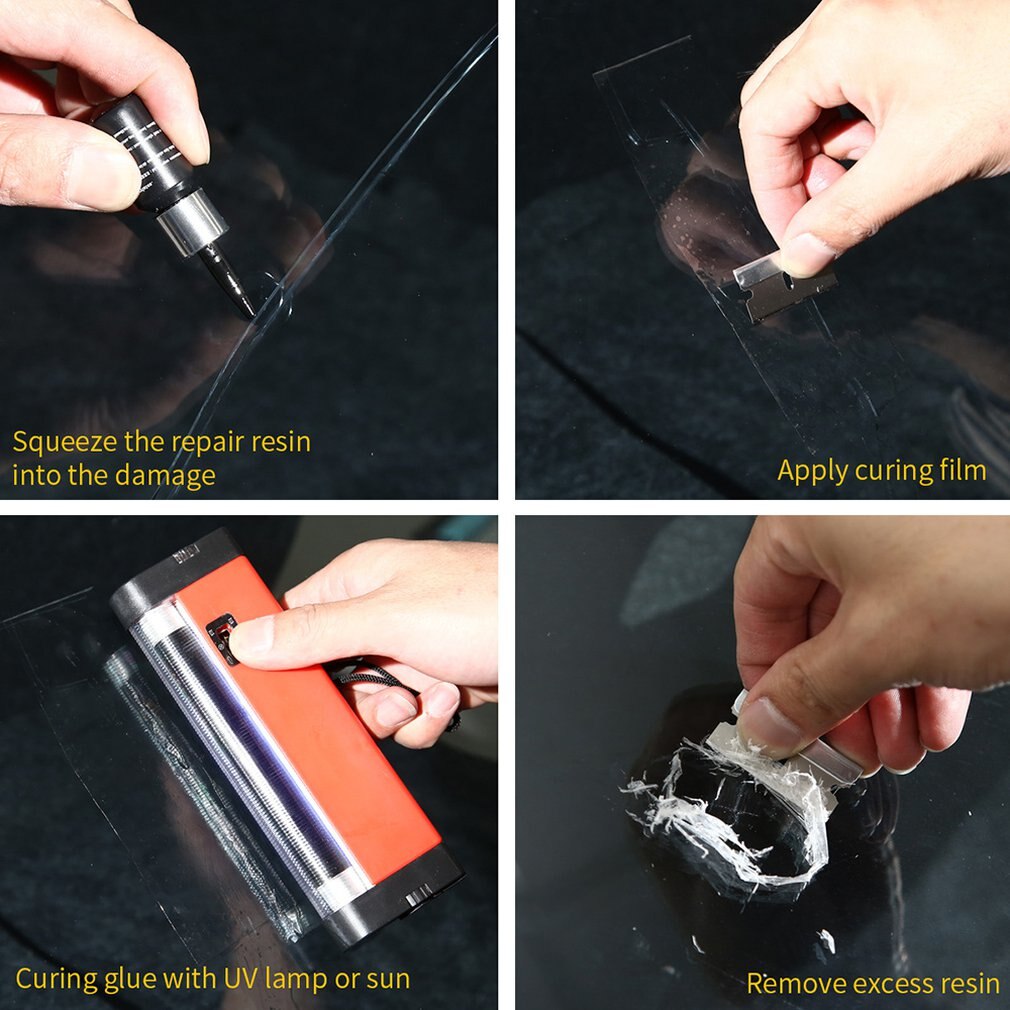 Squeeze the repair resin into the damage

Apply curing film

Curing glue with UV lamp or sun

Remove excess resin