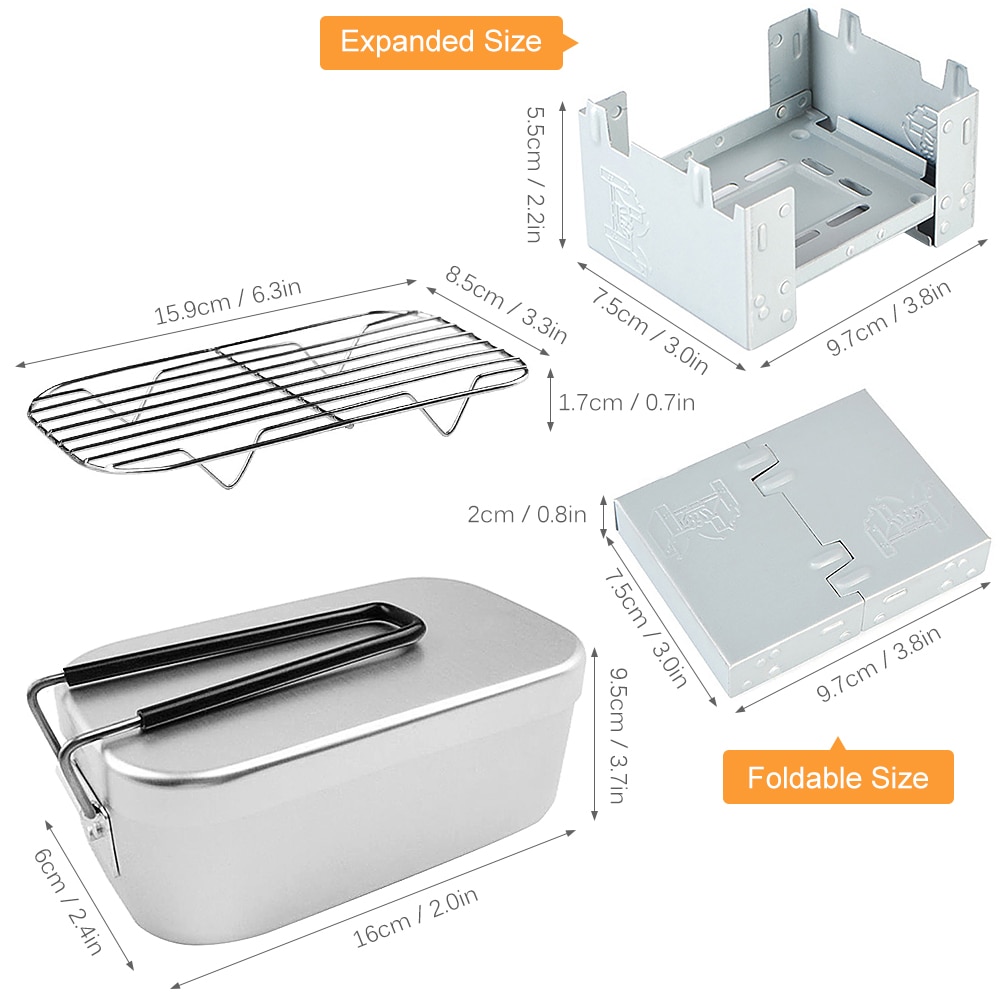 Expanded Size

5.5cm / 2.2in

7.5cm / 3.0in

9.7cm / 3.8in

15.9cm / 6.3in

8.5cm / 3.3in

1.7cm / 0.7in

2cm / 0.8in

7.5cm / 3.0in

9.7cm / 3.8in

Foldable Size

9.5cm / 3.7in

6cm / 2.4in

16cm / 2.0in