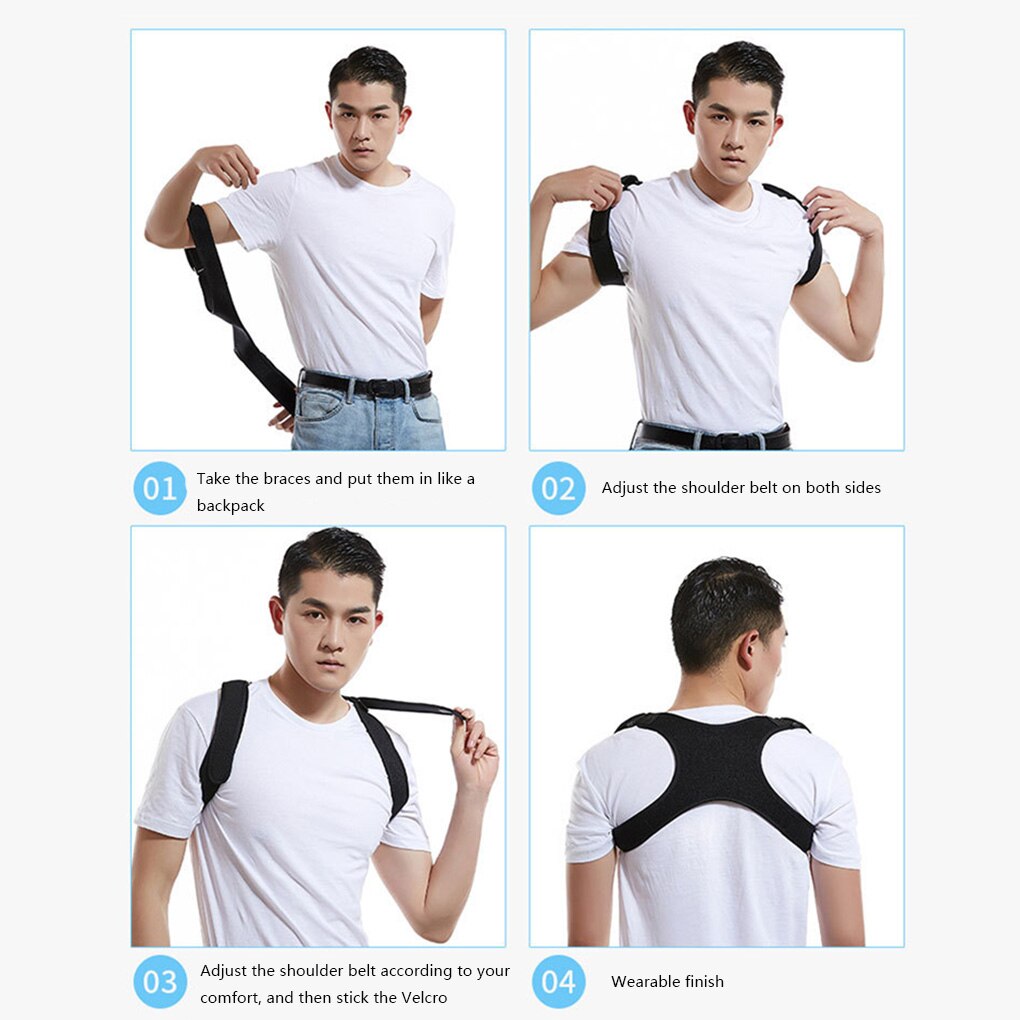 01 Take the braces and put them in like a backpack

02 Adjust the shoulder belt on both sides

03 Adjust the shoulder belt according to your comfort, and then stick the Velcro

04 Wearable finish