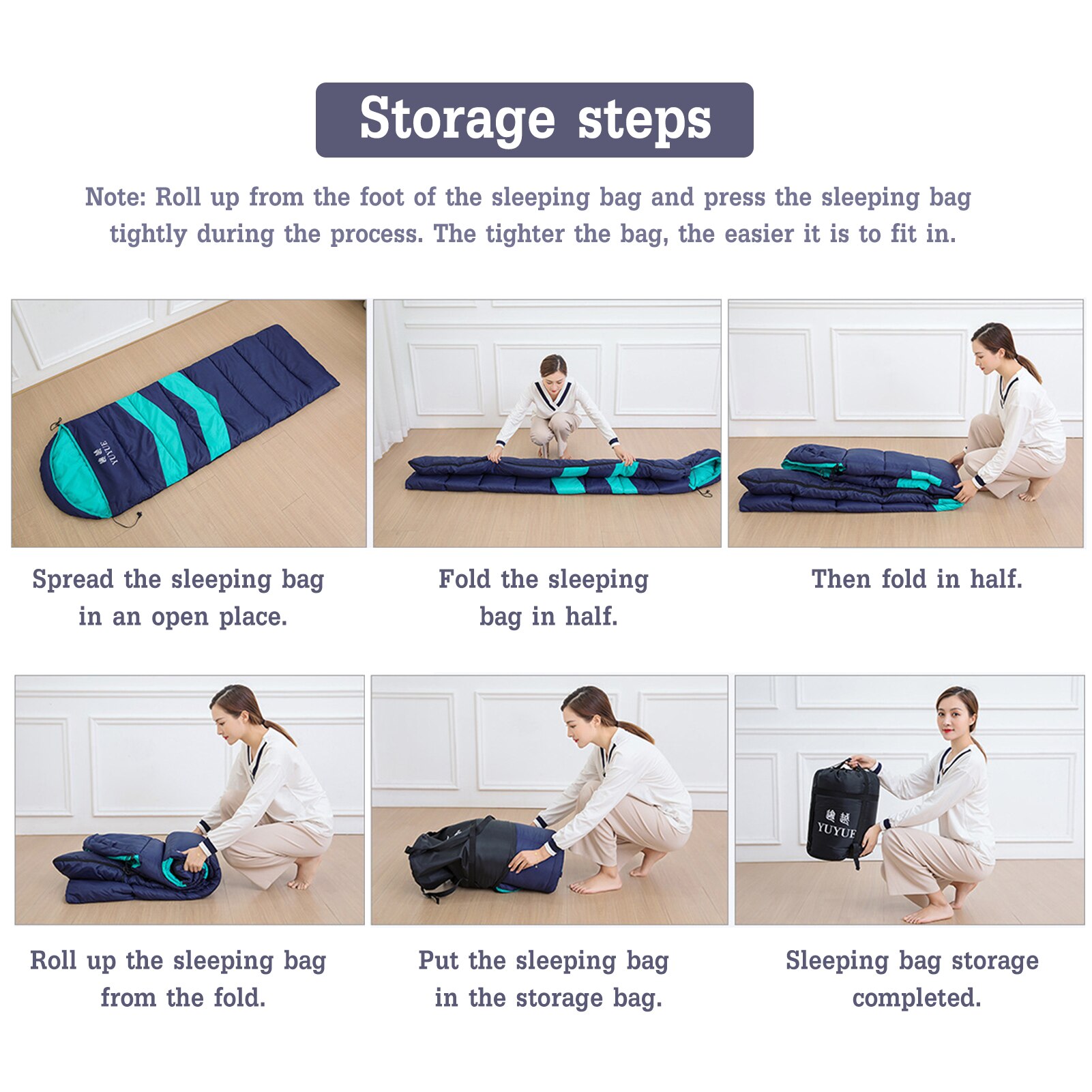 Storage steps

Note: Roll up from the foot of the sleeping bag and press the sleeping bag tightly during the process. The tighter the bag, the easier it is to fit in.

YUYUE

Spread the sleeping bag in an open place.

Fold the sleeping bag in half.

Then fold in half.

Roll up the sleeping bag from the fold.

Put the sleeping bag in the storage bag.

YUYUE

Sleeping bag storage completed.