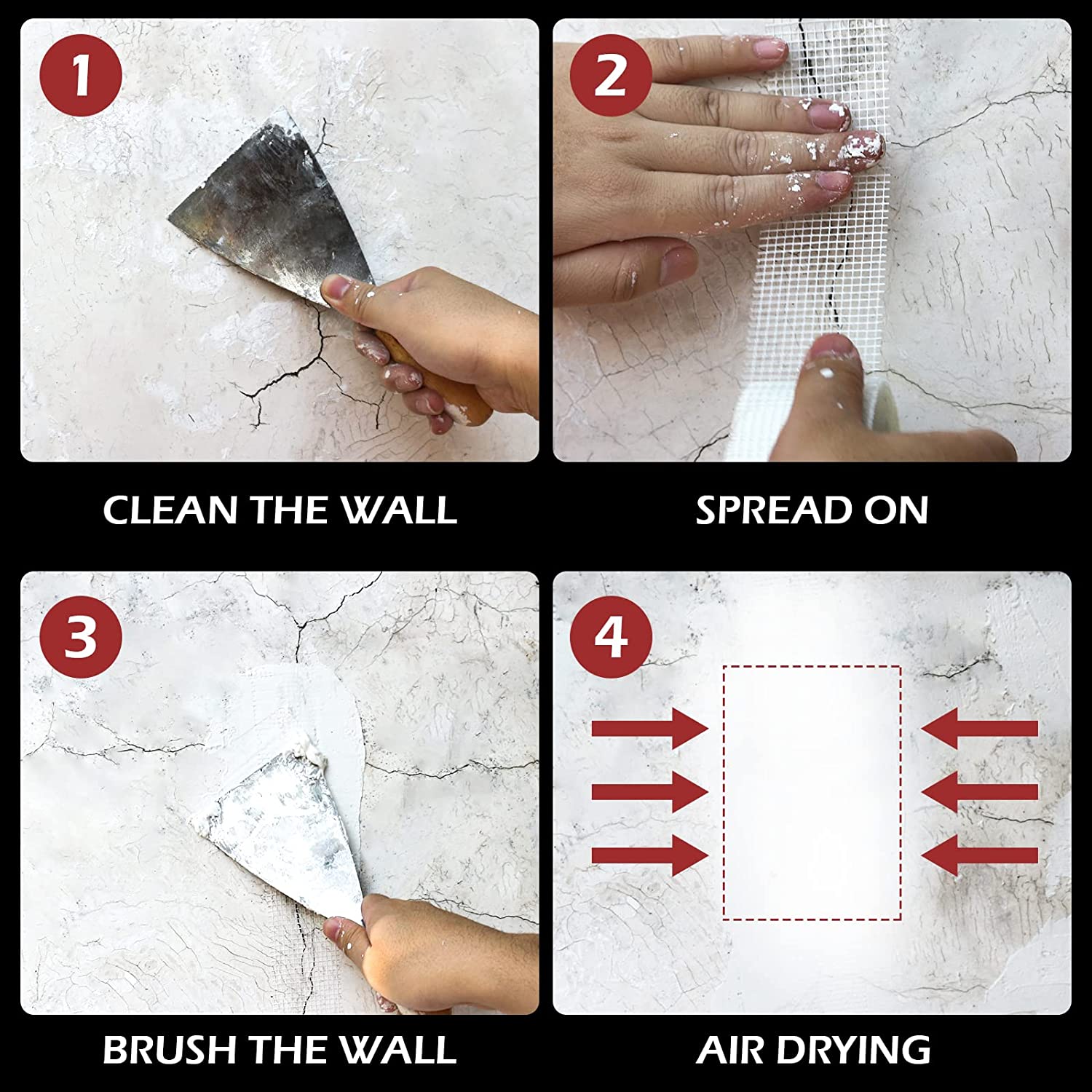 1

CLEAN THE WALL

2

SPREAD ON

3

BRUSH THE WALL

4

AIR DRYING