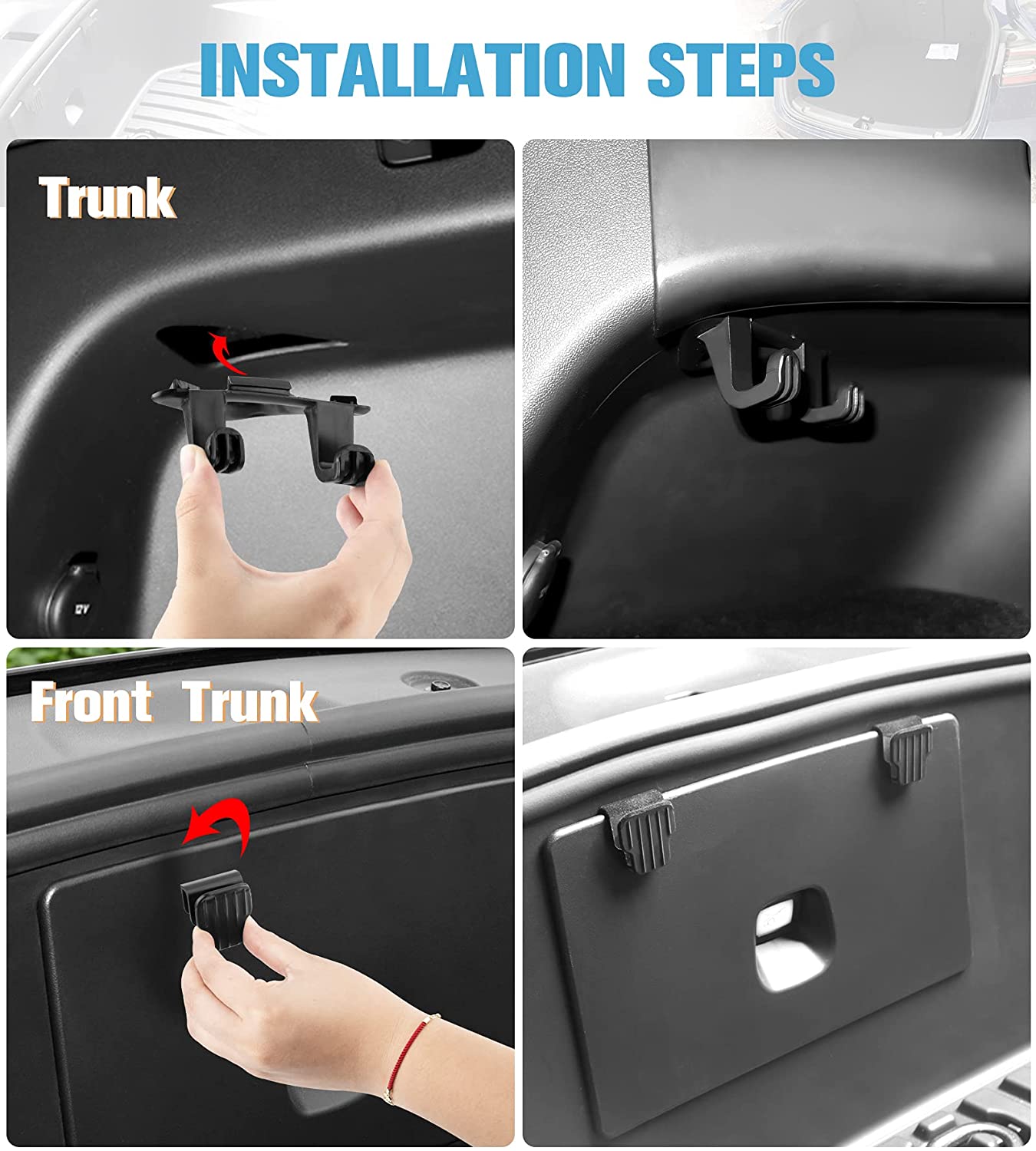 INSTALLATION STEPS

Trunk

12V

Front Trunk