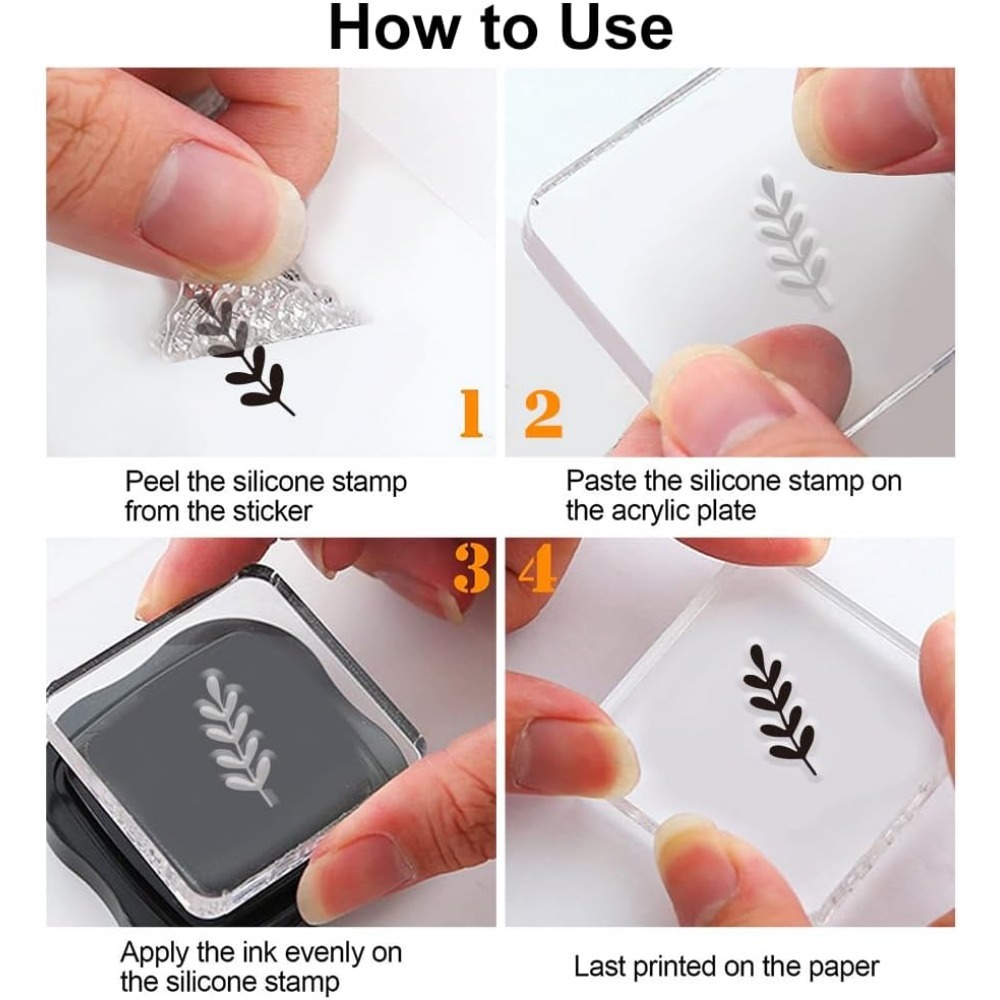 How to Use

1

Peel the silicone stamp from the sticker

2

Paste the silicone stamp on the acrylic plate

3

Apply the ink evenly on the silicone stamp

4

Last printed on the paper