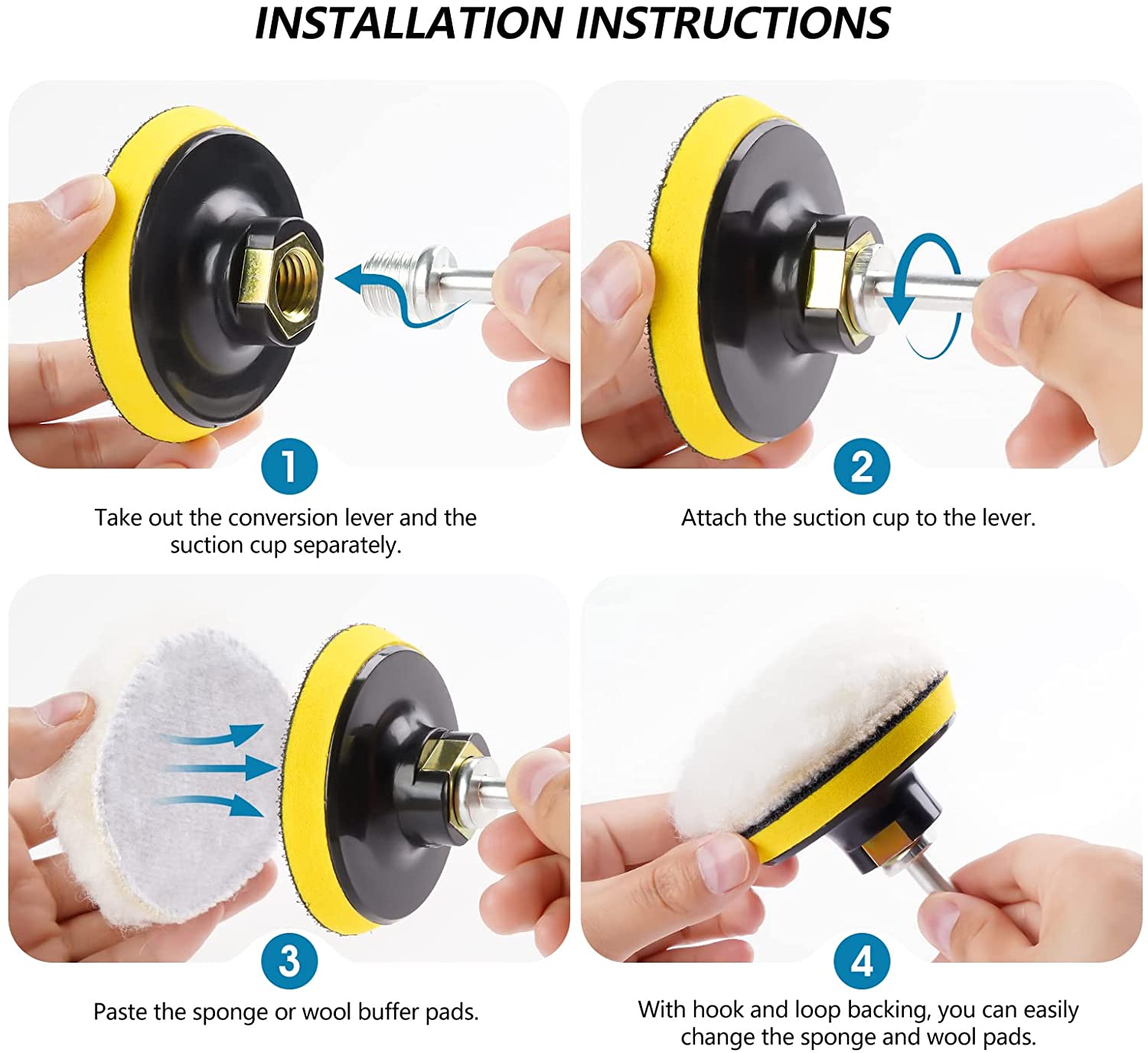 INSTALLATION INSTRUCTIONS

1

Take out the conversion lever and the suction cup separately.

2

Attach the suction cup to the lever.

3

Paste the sponge or wool buffer pads.

4

With hook and loop backing, you can easily change the sponge and wool pads.