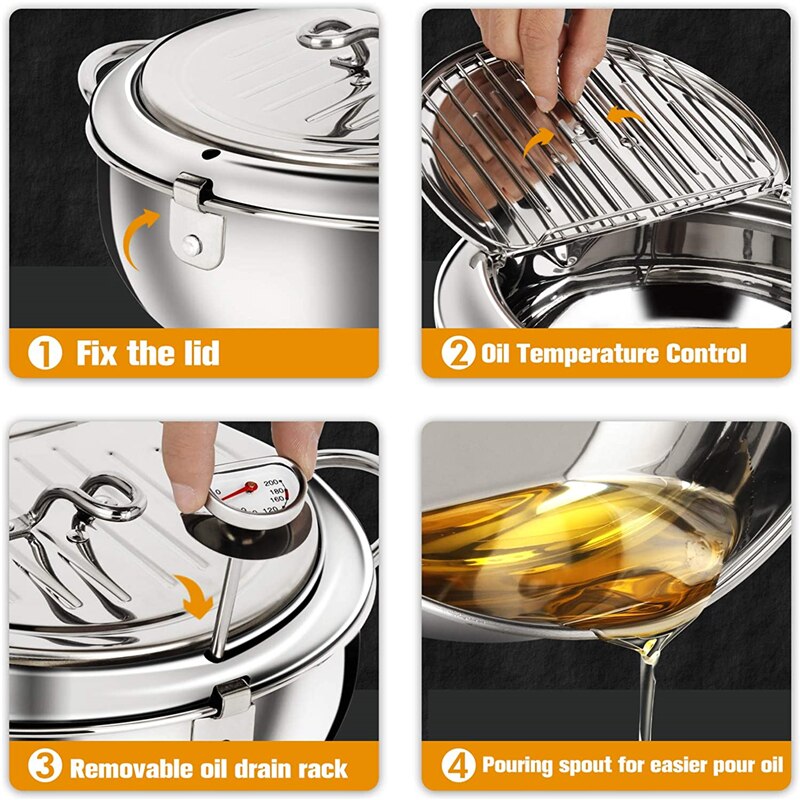 1 Fix the lid

2 Oil Temperature Control

200
180
160
120

3 Removable oil drain rack

4 Pouring spout for easier pour oil