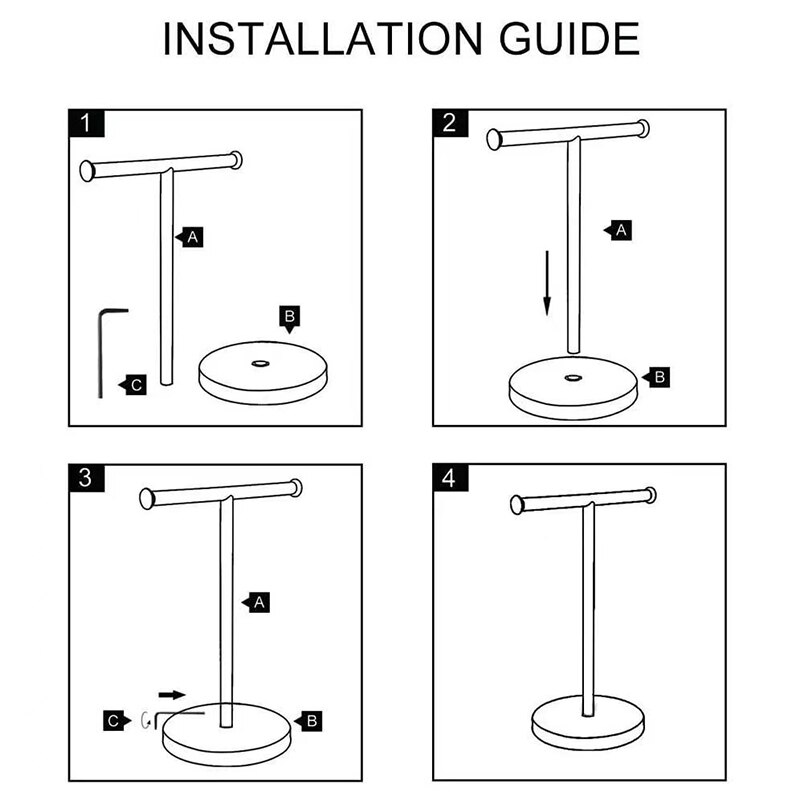 INSTALLATION GUIDE

1

A

B

C

2

A

B

3

A

C

B

4