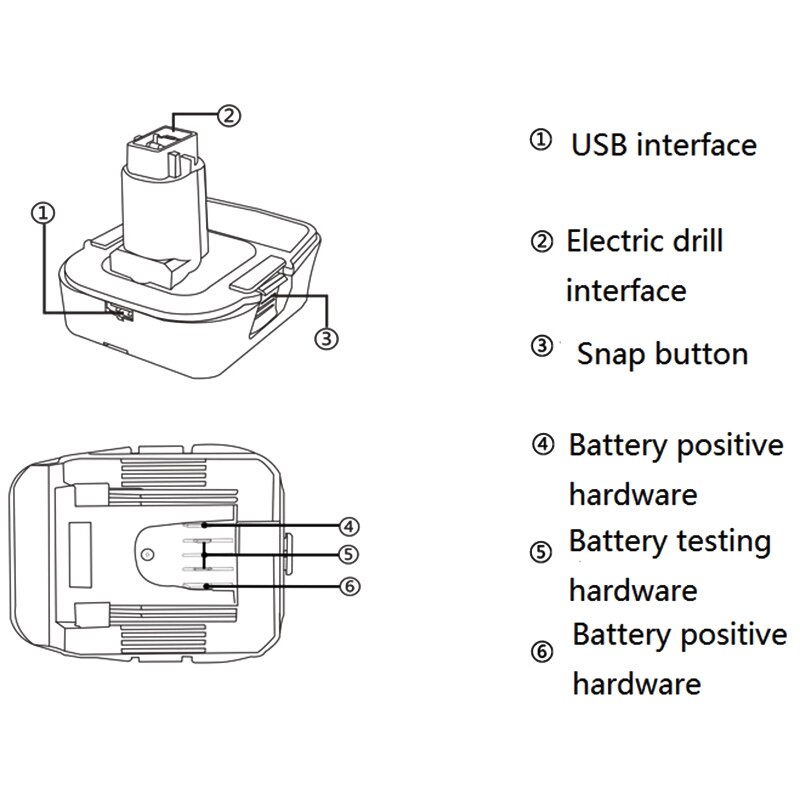 ②
①
③
④
⑤
⑥

① USB interface

② Electric drill interface

③ Snap button

④ Battery positive hardware

⑤ Battery testing hardware

⑥ Battery positive hardware