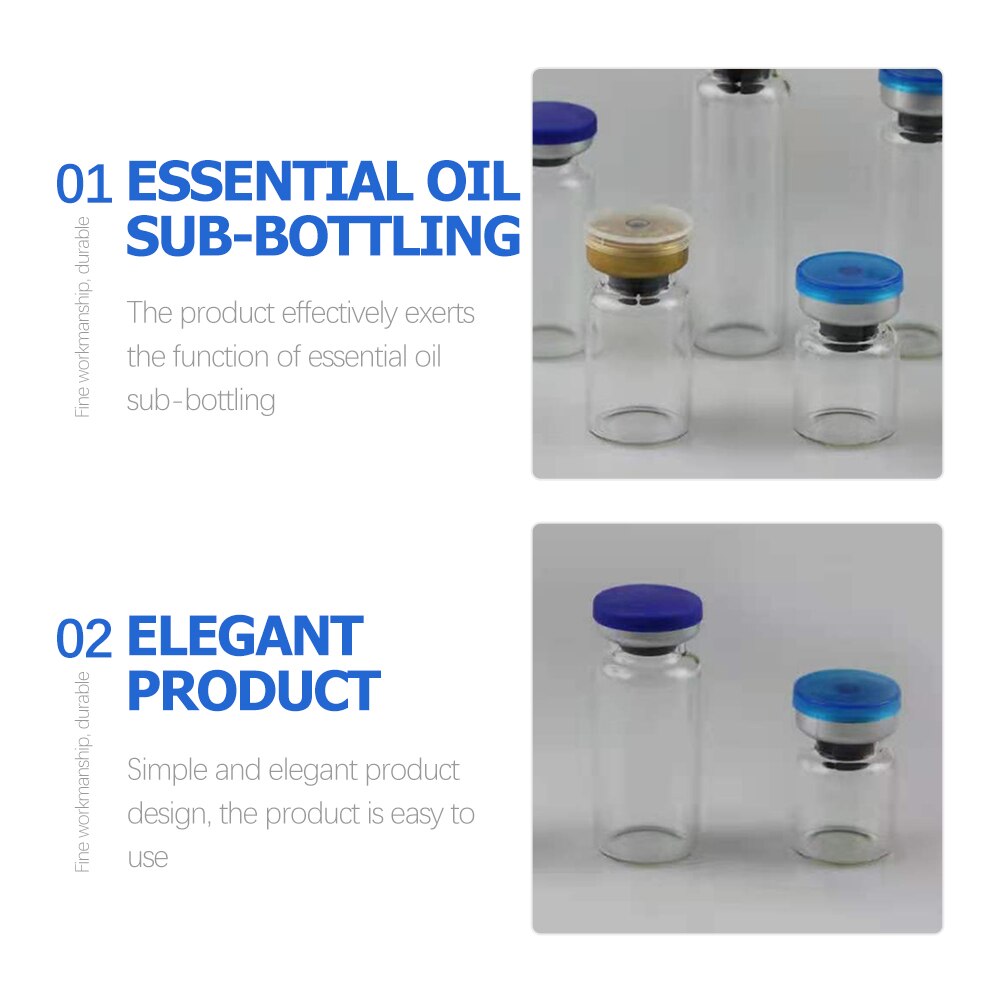 01 ESSENTIAL OIL SUB-BOTTLING

Fine workmanship, durable

The product effectively exerts the function of essential oil sub-bottling

02 ELEGANT PRODUCT

Fine workmanship, durable

Simple and elegant product design, the product is easy to use