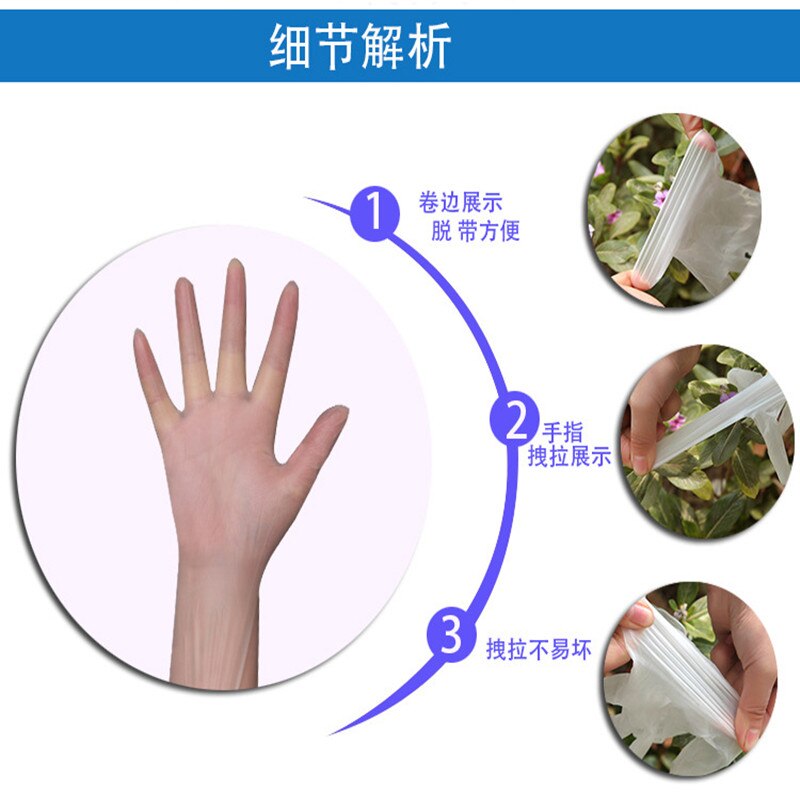 细节解析

1 卷边展示
脱 带方便

2 手指
拽拉展示

3 拽拉不易坏