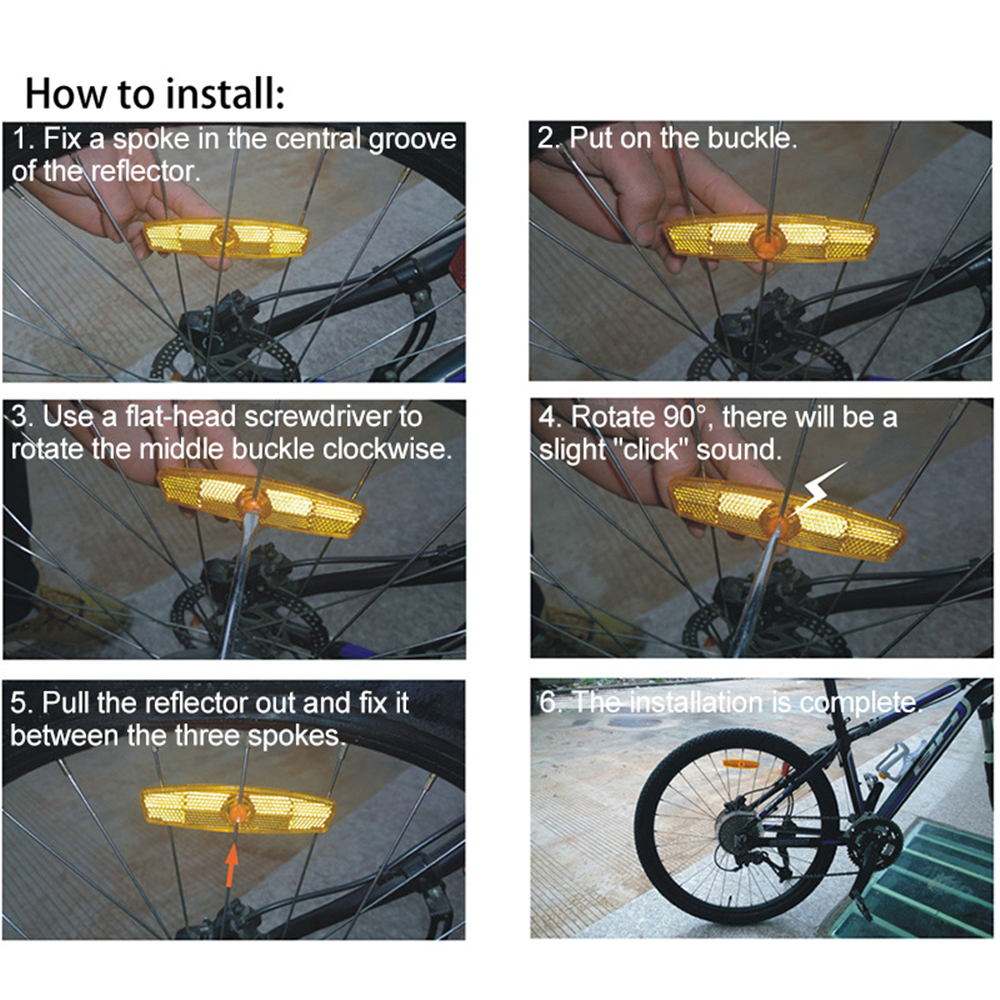 How to install:

1. Fix a spoke in the central groove of the reflector.

2. Put on the buckle.

3. Use a flat-head screwdriver to rotate the middle buckle clockwise.

4. Rotate 90°, there will be a slight "click" sound.

5. Pull the reflector out and fix it between the three spokes.

6. The installation is complete.