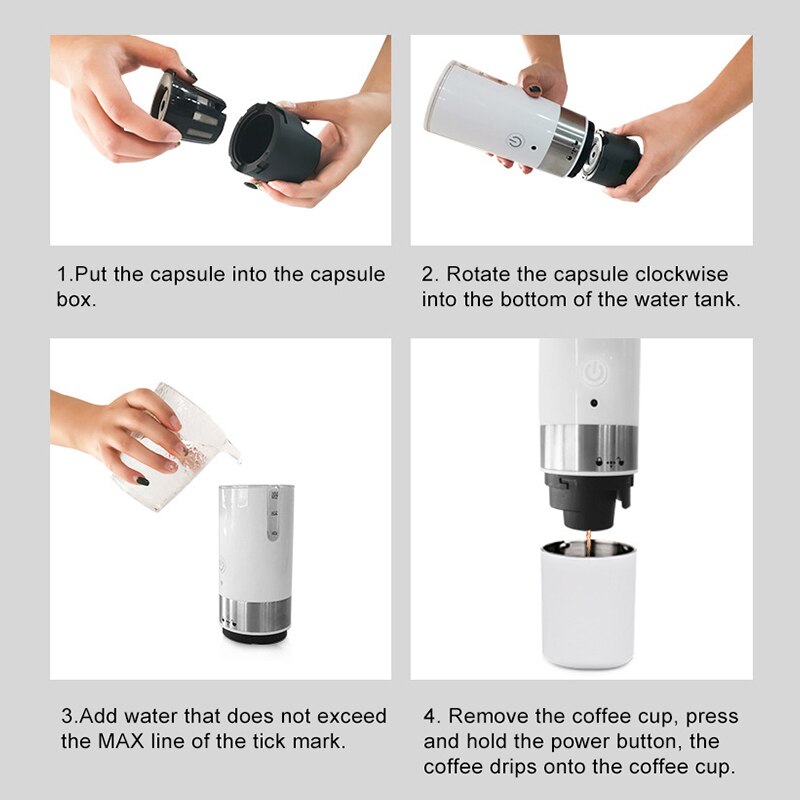 1.Put the capsule into the capsule box.

2. Rotate the capsule clockwise into the bottom of the water tank.

3.Add water that does not exceed the MAX line of the tick mark.

4. Remove the coffee cup, press and hold the power button, the coffee drips onto the coffee cup.