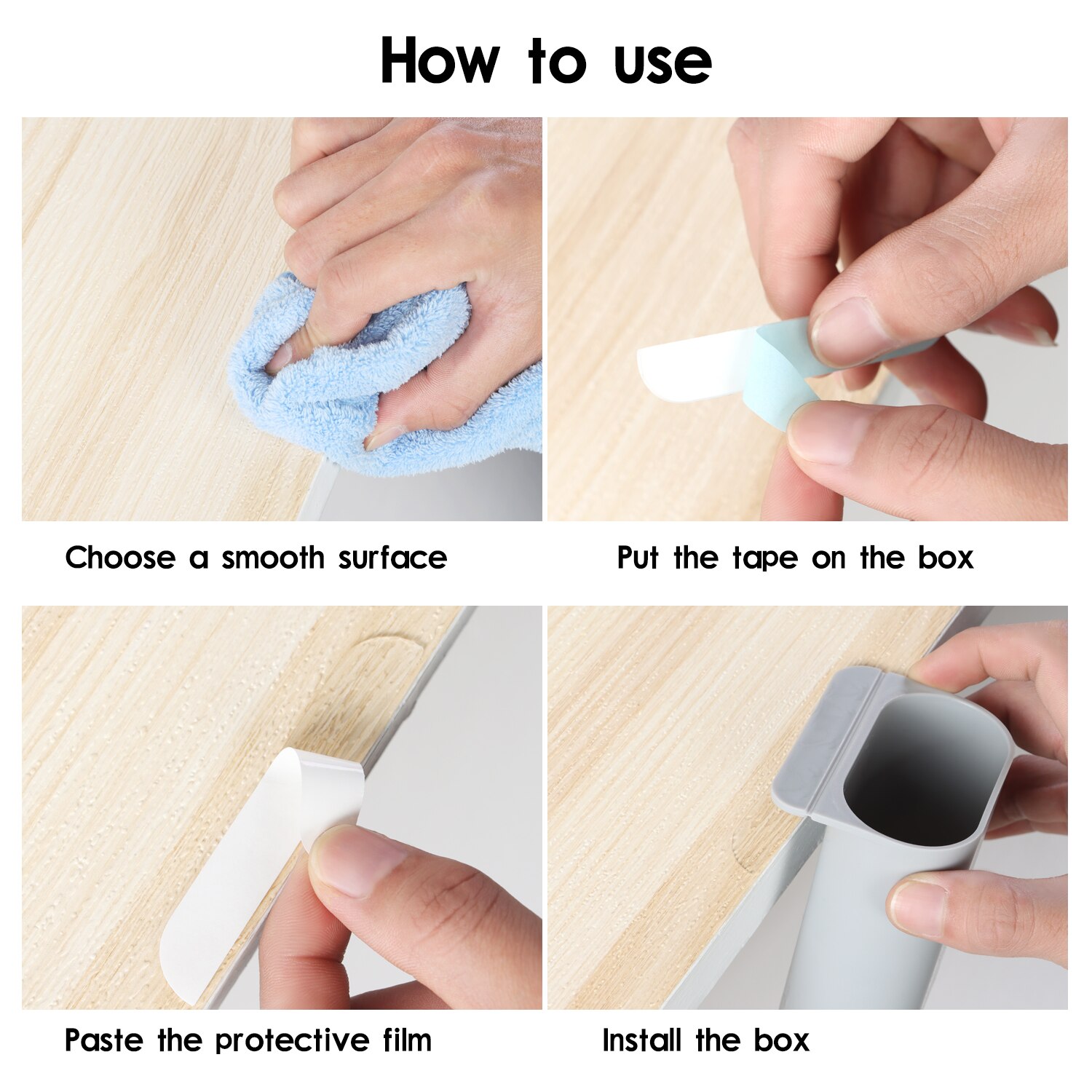 How to use

Choose a smooth surface

Put the tape on the box

Paste the protective film

Install the box