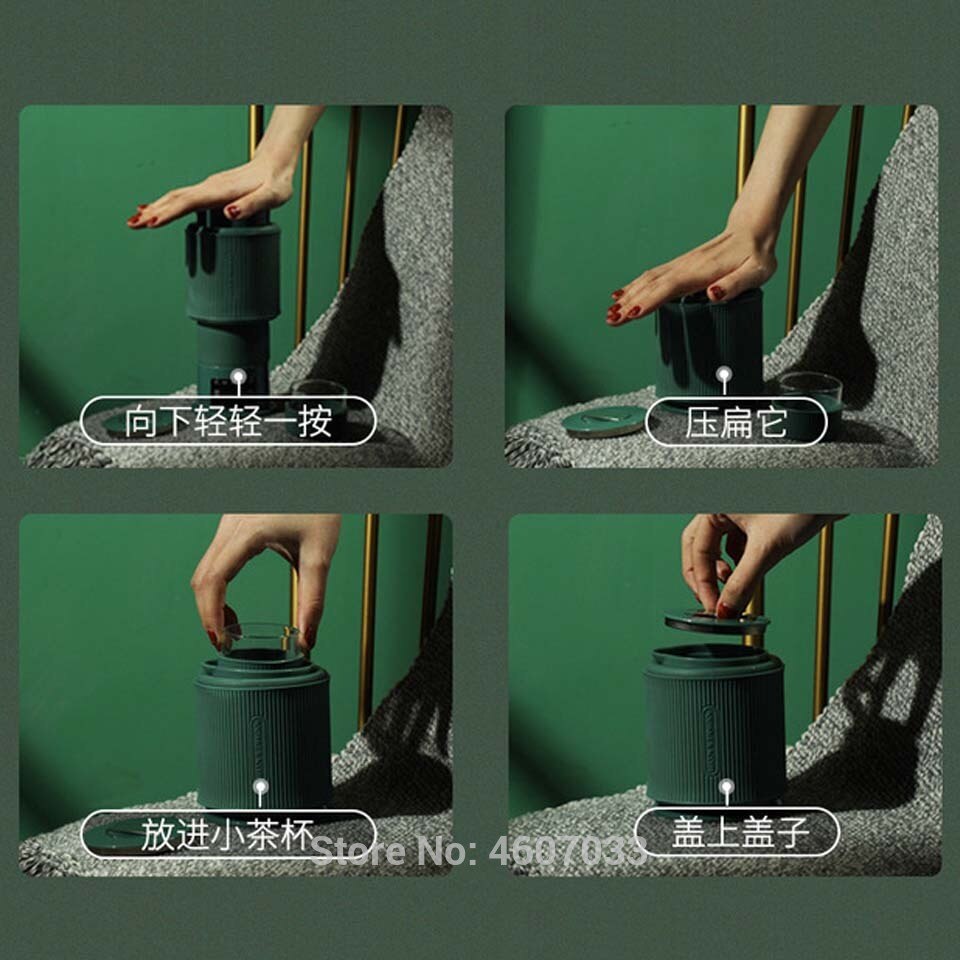 向下轻轻一按

压扁它

放进小茶杯

盖上盖子

Store No: 4607035