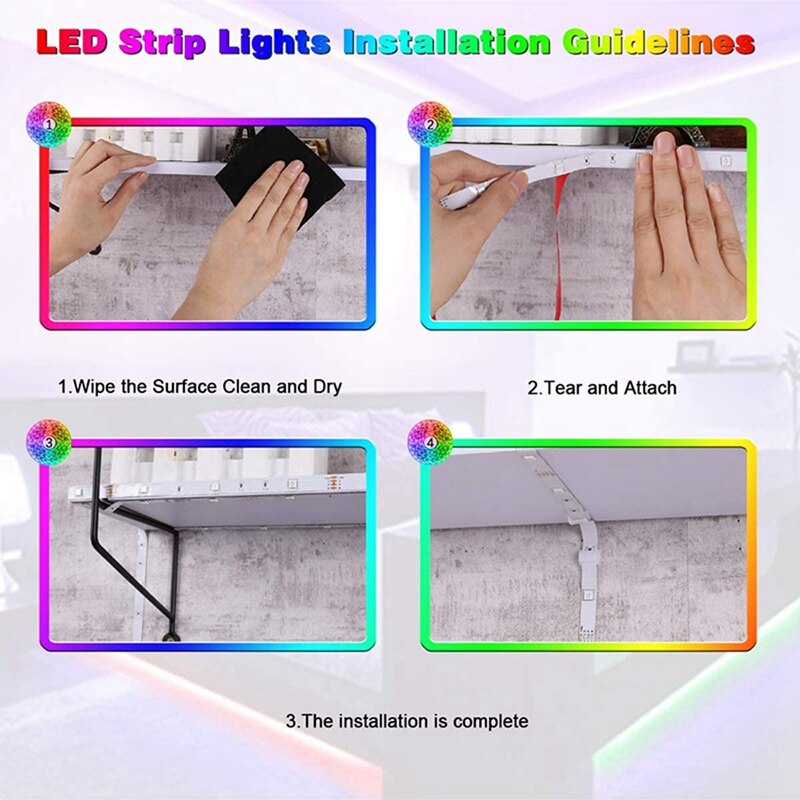 LED Strip Lights Installation Guidelines

1

2

1.Wipe the Surface Clean and Dry

2.Tear and Attach

3

4

3.The installation is complete