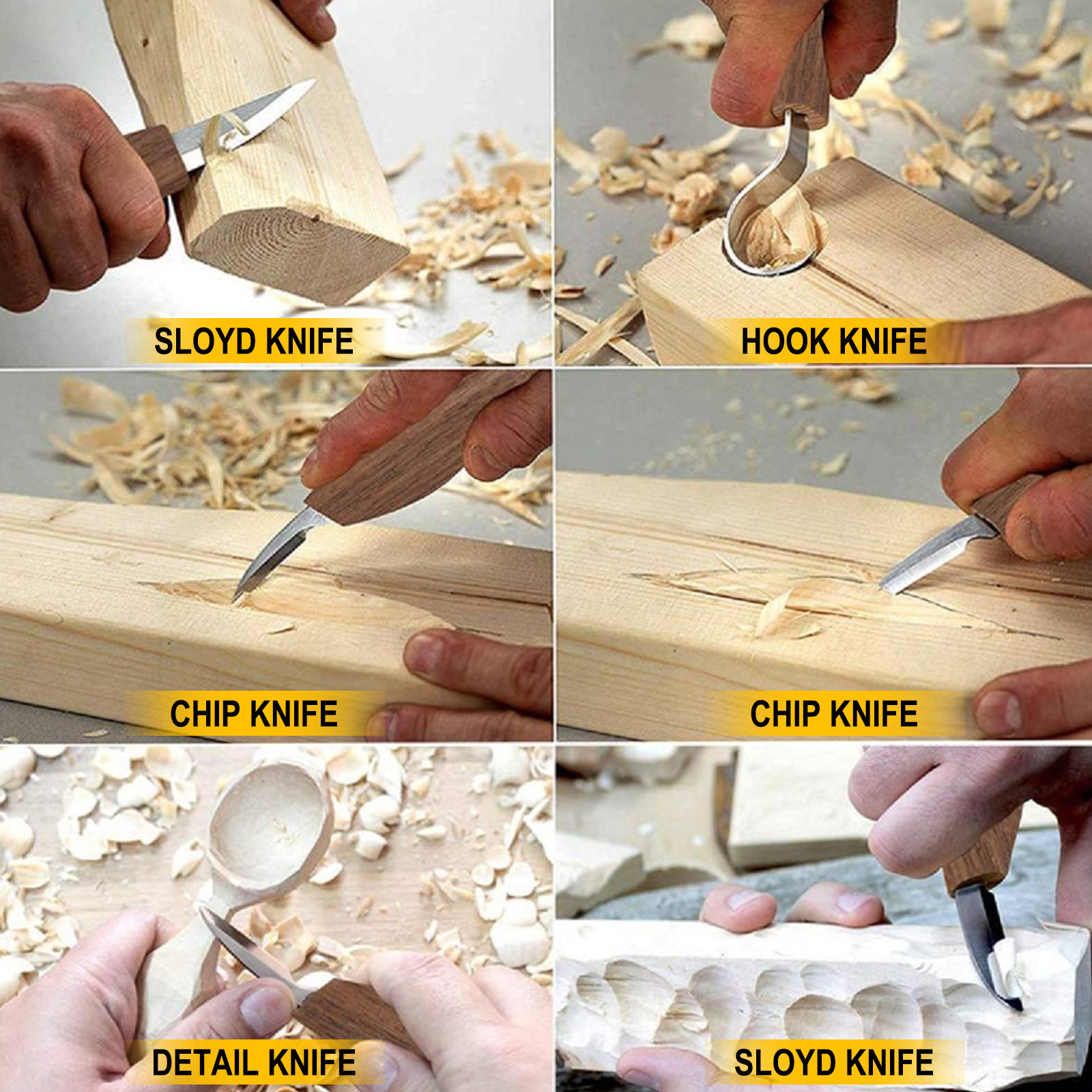 SLOYD KNIFE

HOOK KNIFE

CHIP KNIFE

CHIP KNIFE

DETAIL KNIFE

SLOYD KNIFE