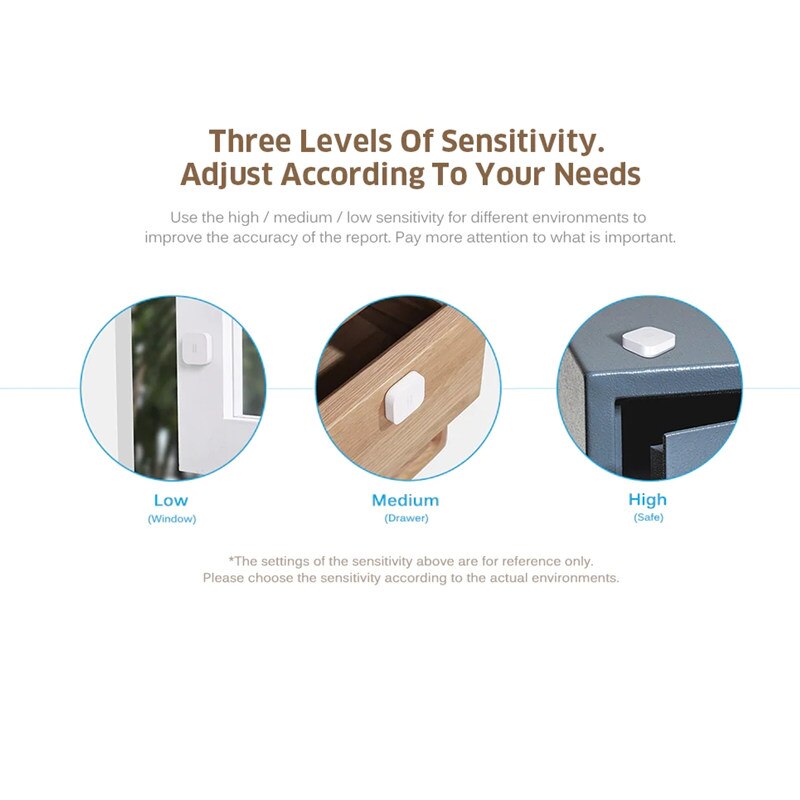 Three Levels Of Sensitivity.
Adjust According To Your Needs

Use the high / medium / low sensitivity for different environments to improve the accuracy of the report. Pay more attention to what is important.

Low
(Window)

Medium
(Drawer)

High
(Safe)

*The settings of the sensitivity above are for reference only.
Please choose the sensitivity according to the actual environments.