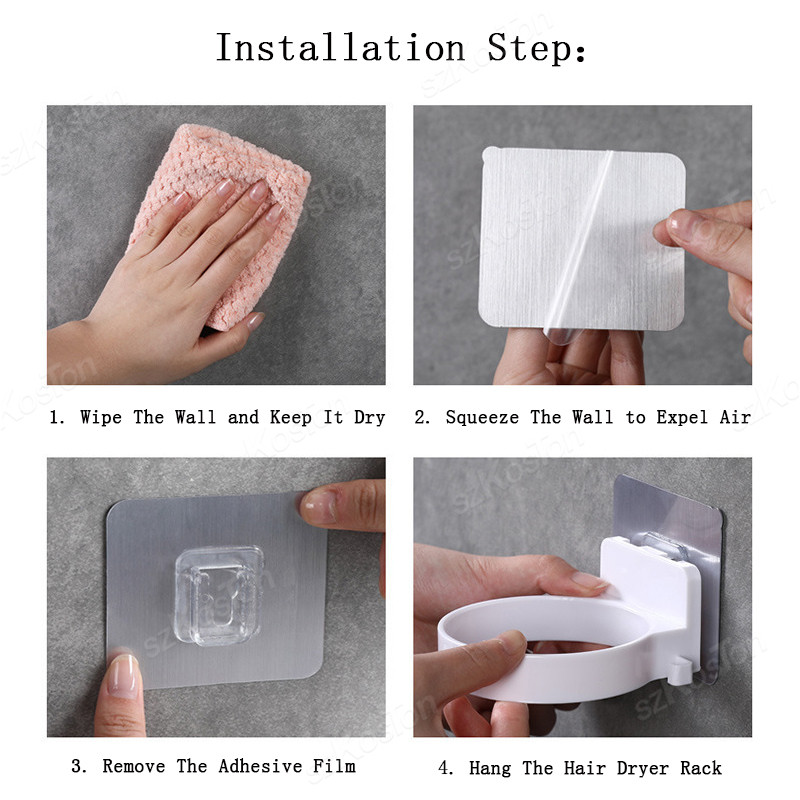 Installation Step:

1. Wipe The Wall and Keep It Dry

2. Squeeze The Wall to Expel Air

3. Remove The Adhesive Film

4. Hang The Hair Dryer Rack

szKoston