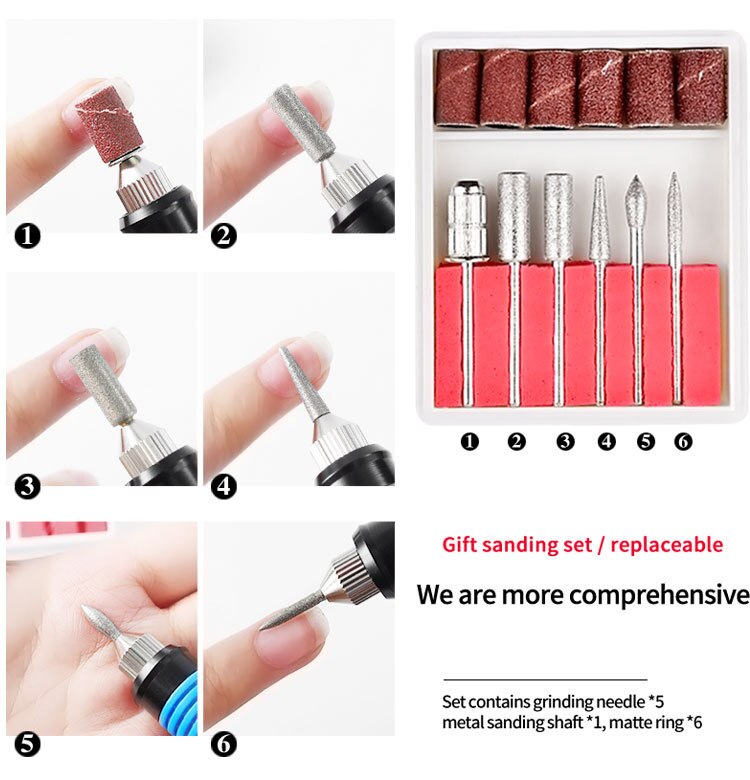 ❶ ❷

❸ ❹

❺ ❻

❶ ❷ ❸ ❹ ❺ ❻

Gift sanding set / replaceable

We are more comprehensive

Set contains grinding needle *5
metal sanding shaft *1, matte ring *6