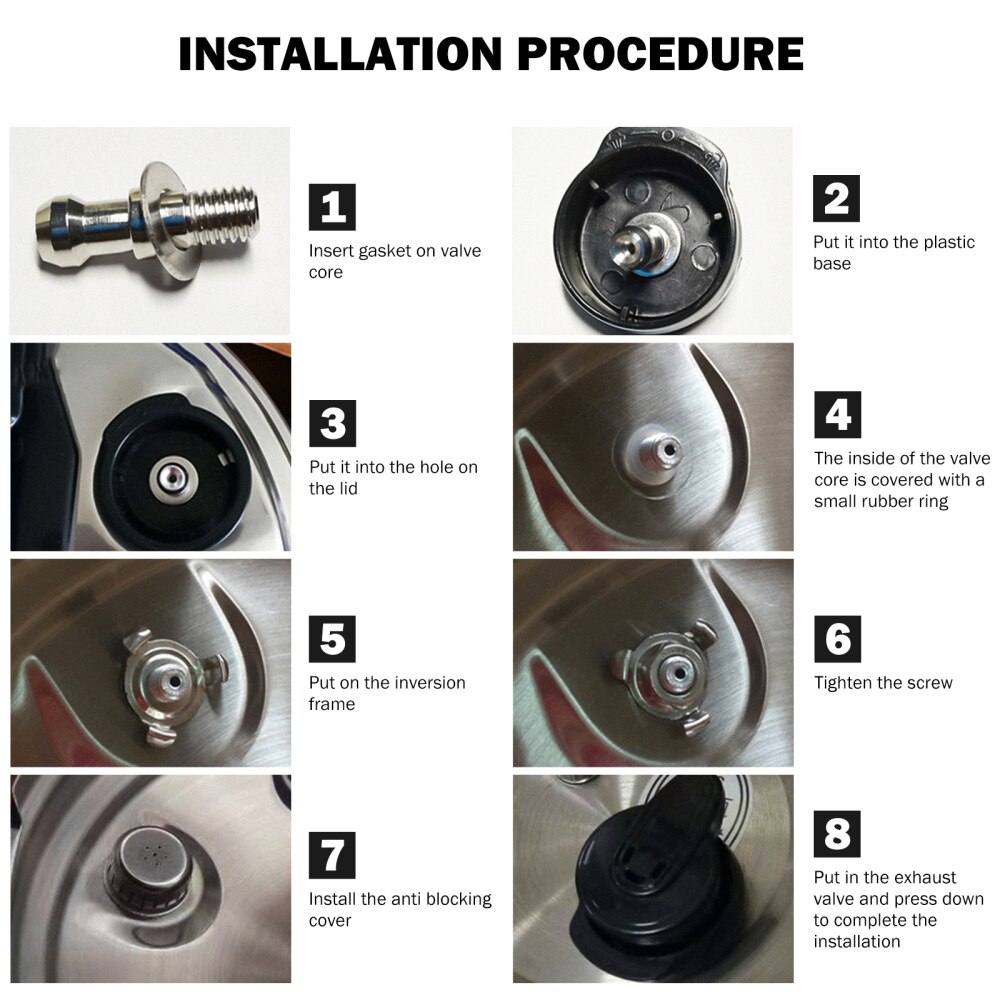 INSTALLATION PROCEDURE

1
Insert gasket on valve core

2
Put it into the plastic base

3
Put it into the hole on the lid

4
The inside of the valve core is covered with a small rubber ring

5
Put on the inversion frame

6
Tighten the screw

7
Install the anti blocking cover

8
Put in the exhaust valve and press down to complete the installation