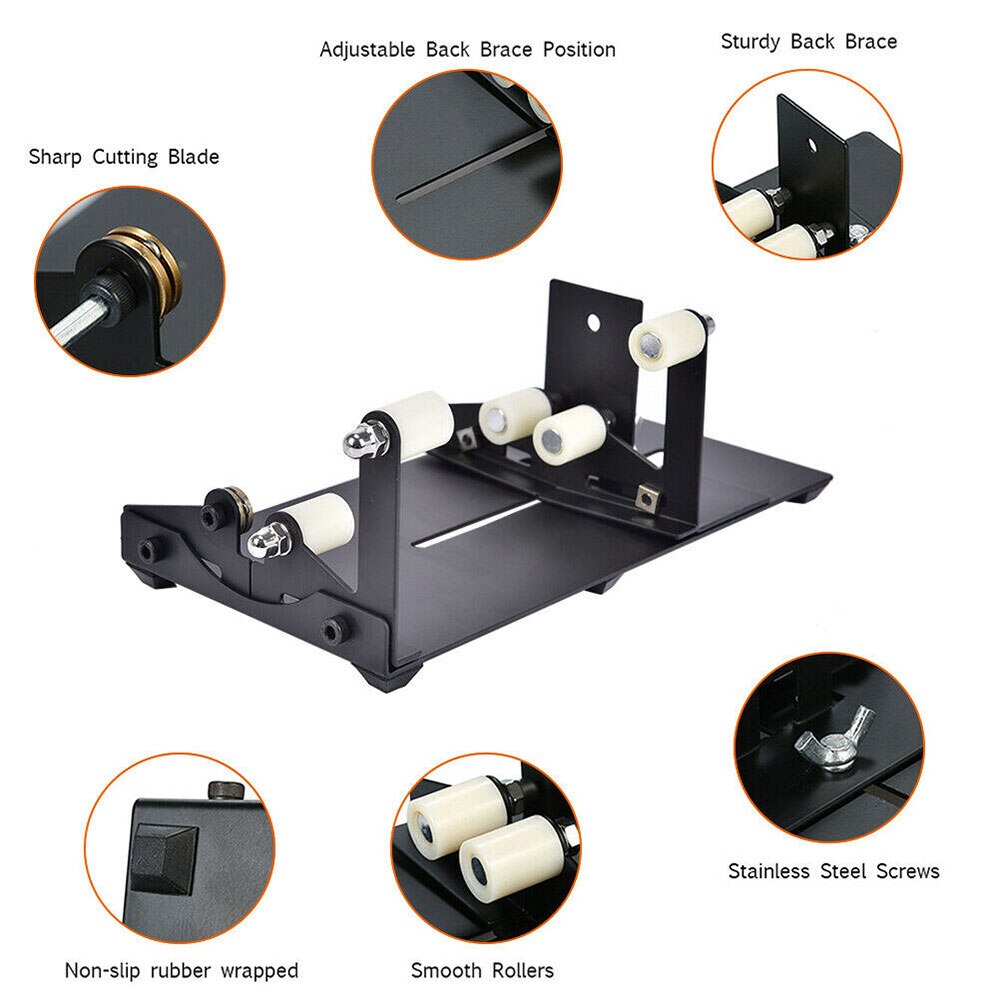 Adjustable Back Brace Position

Sturdy Back Brace

Sharp Cutting Blade

Stainless Steel Screws

Non-slip rubber wrapped

Smooth Rollers