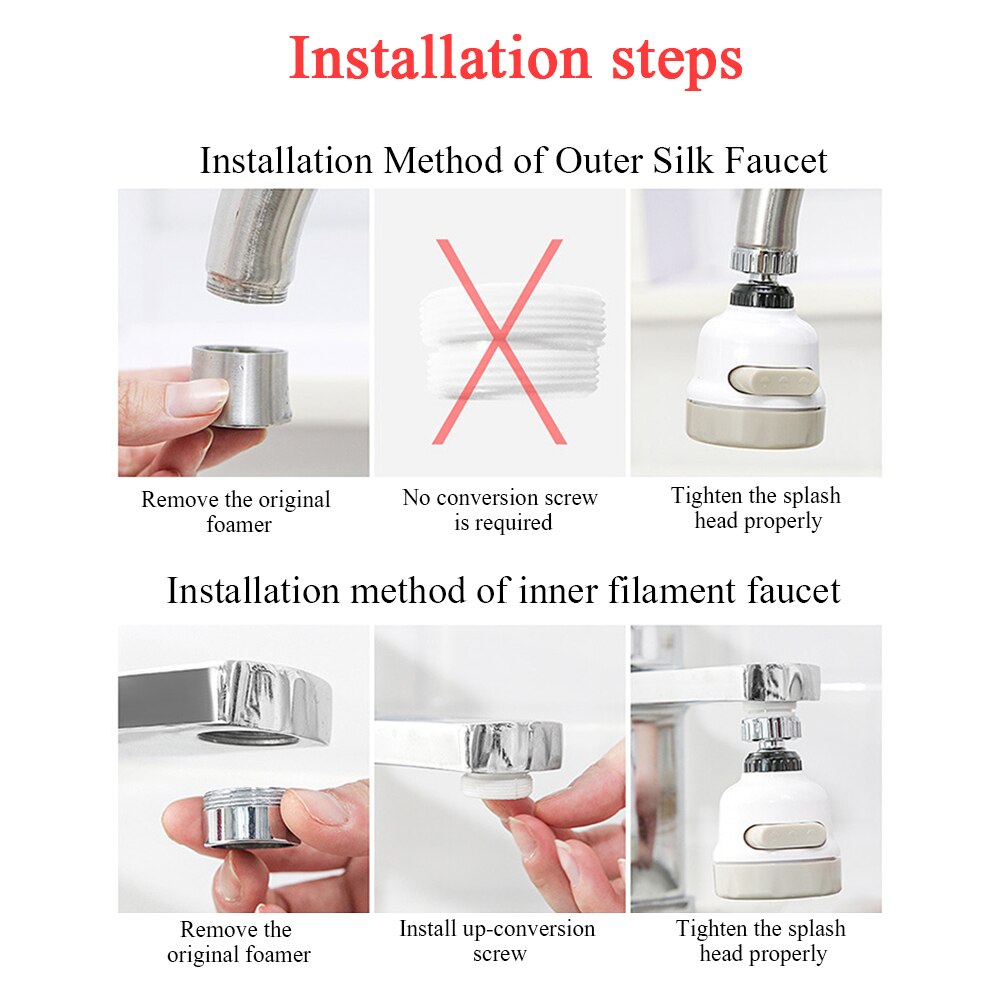 Installation steps

Installation Method of Outer Silk Faucet

Remove the original foamer

No conversion screw is required

Tighten the splash head properly

Installation method of inner filament faucet

Remove the original foamer

Install up-conversion screw

Tighten the splash head properly