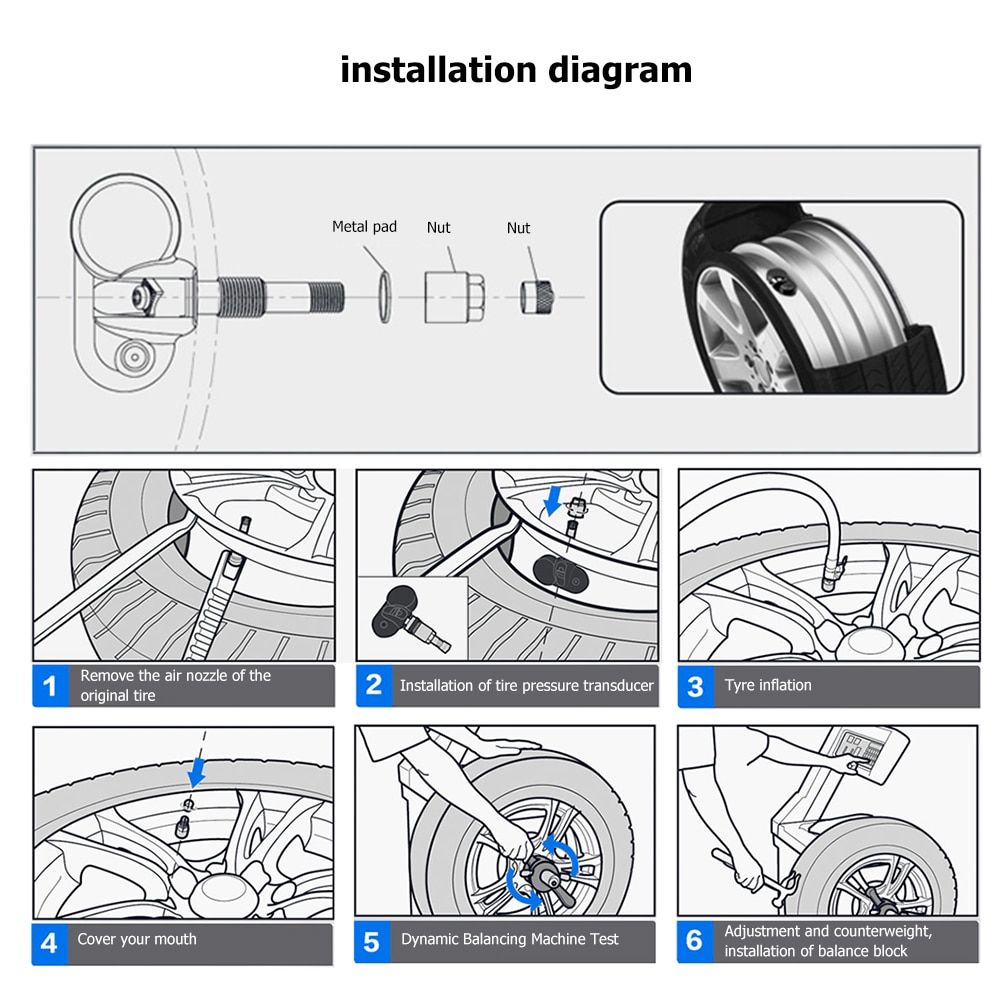 installation diagram

Metal pad

Nut

Nut

1 Remove the air nozzle of the original tire

2 Installation of tire pressure transducer

3 Tyre inflation

4 Cover your mouth

5 Dynamic Balancing Machine Test

6 Adjustment and counterweight, installation of balance block