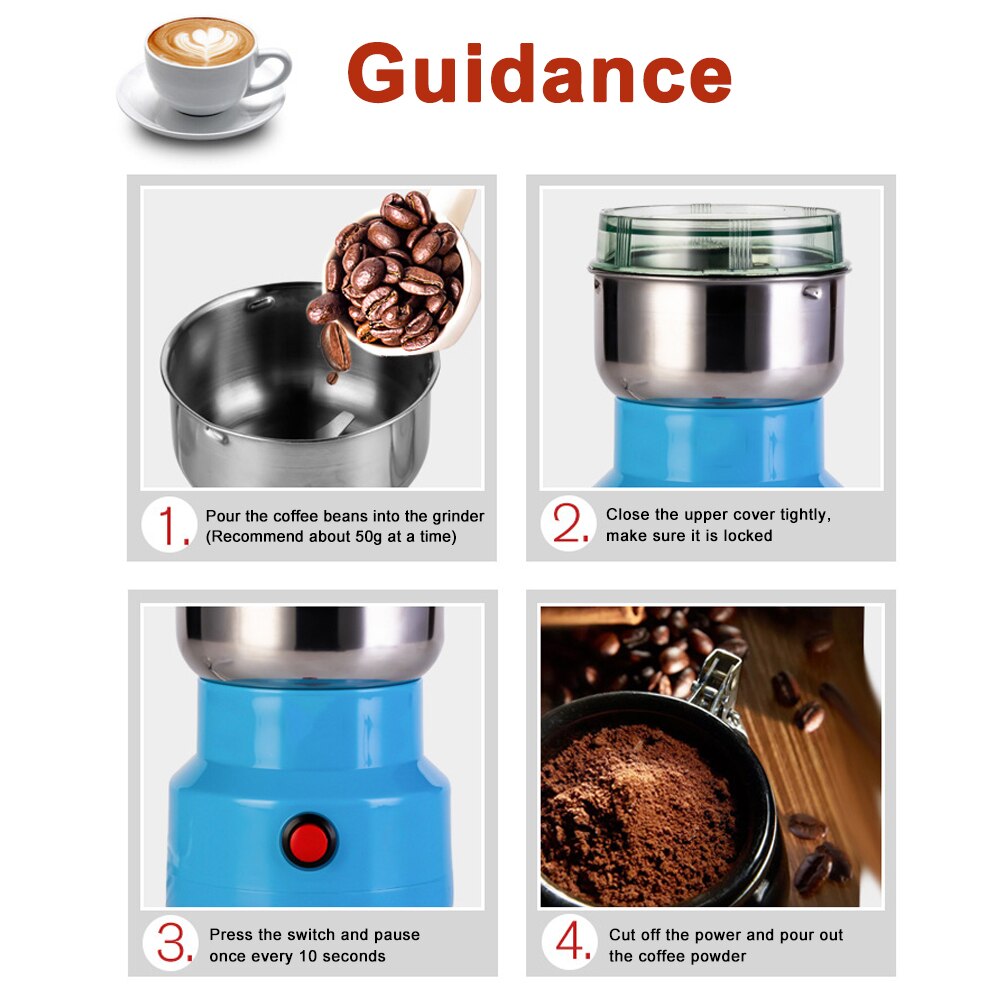 Guidance

1. Pour the coffee beans into the grinder (Recommend about 50g at a time)

2. Close the upper cover tightly, make sure it is locked

3. Press the switch and pause once every 10 seconds

4. Cut off the power and pour out the coffee powder