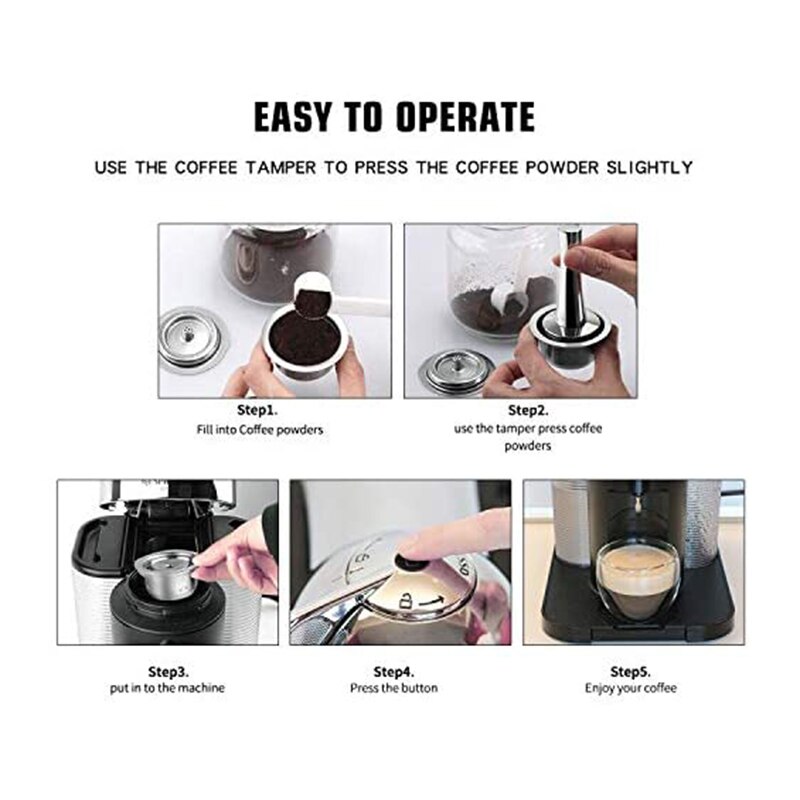 EASY TO OPERATE

USE THE COFFEE TAMPER TO PRESS THE COFFEE POWDER SLIGHTLY

Step1.
Fill into Coffee powders

Step2.
use the tamper press coffee powders

Step3.
put in to the machine

Step4.
Press the button

Step5.
Enjoy your coffee