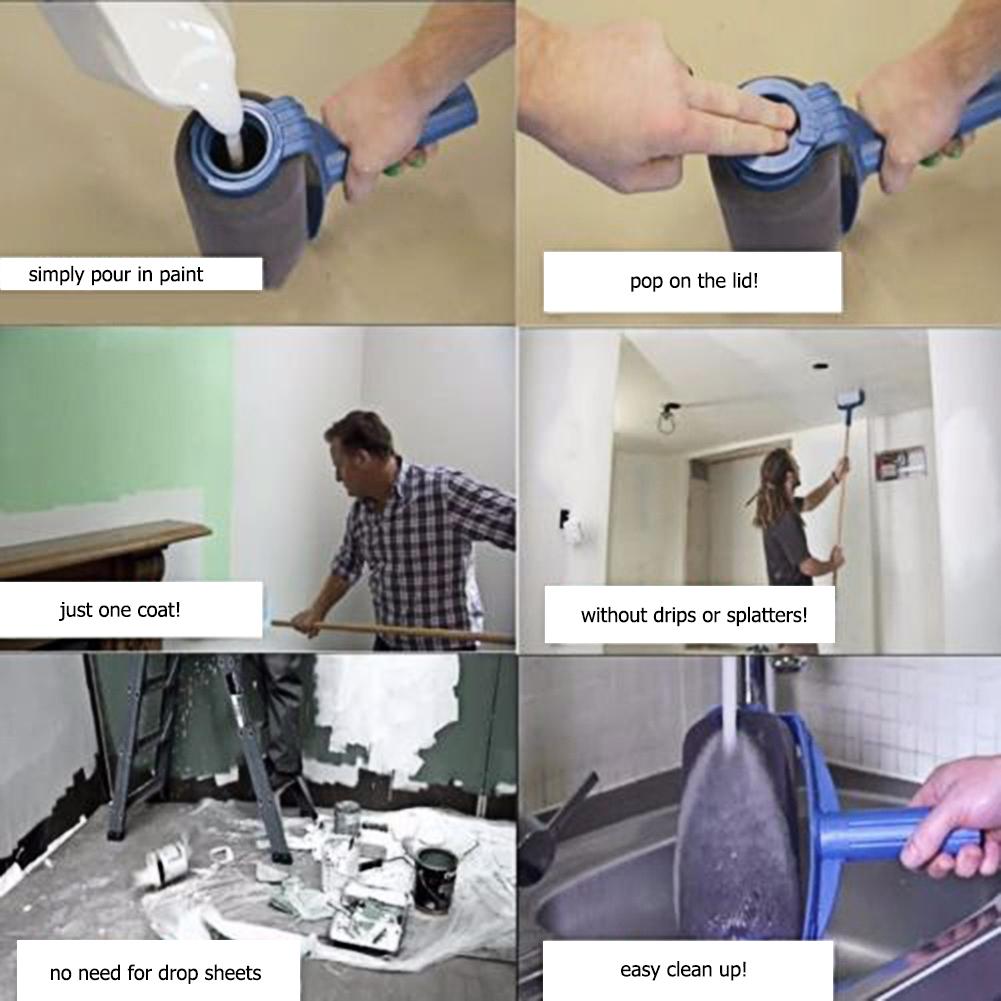 simply pour in paint

pop on the lid!

just one coat!

without drips or splatters!

no need for drop sheets

easy clean up!