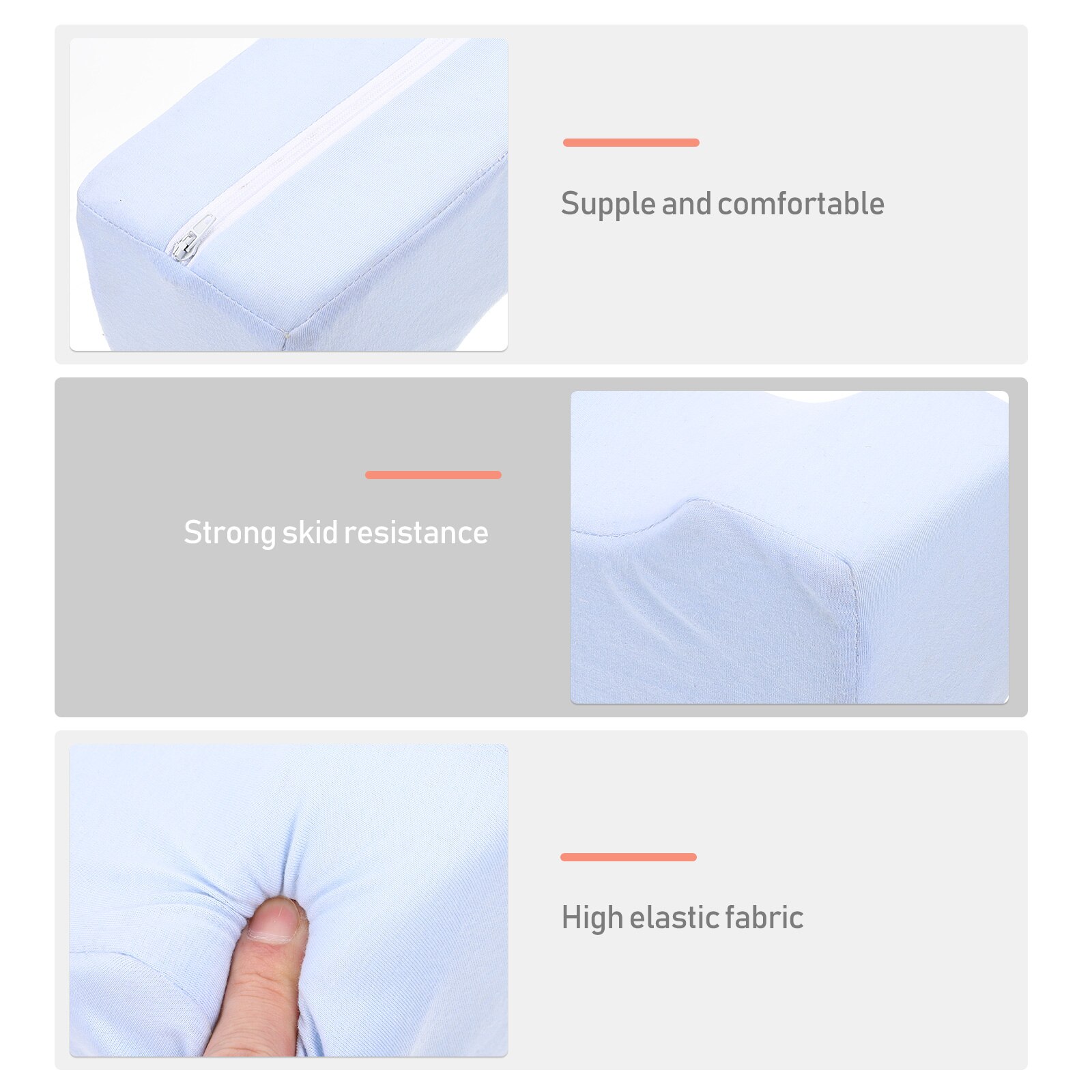 Supple and comfortable

Strong skid resistance

High elastic fabric